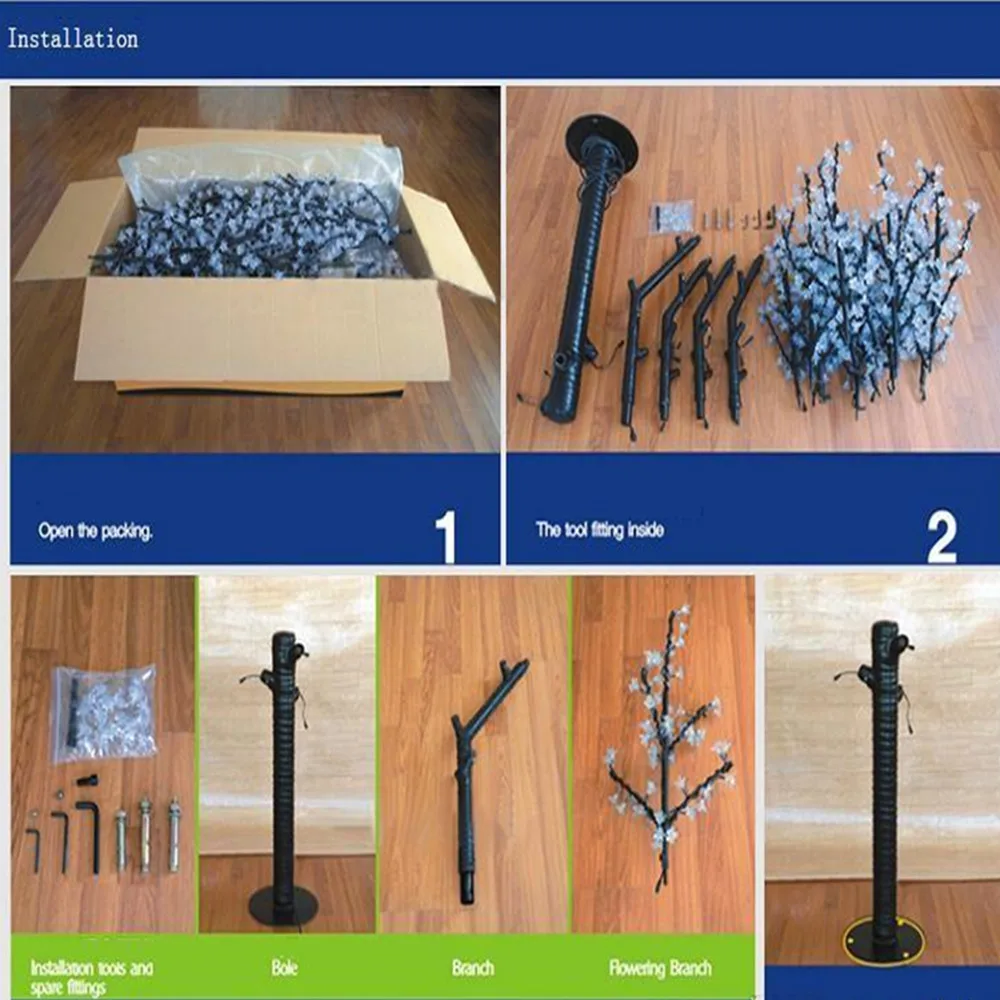 Installation

Open the packing.

1

The tool fitting inside

2

Installation tools and spare fittings

Bole

Branch

Flowering Branch