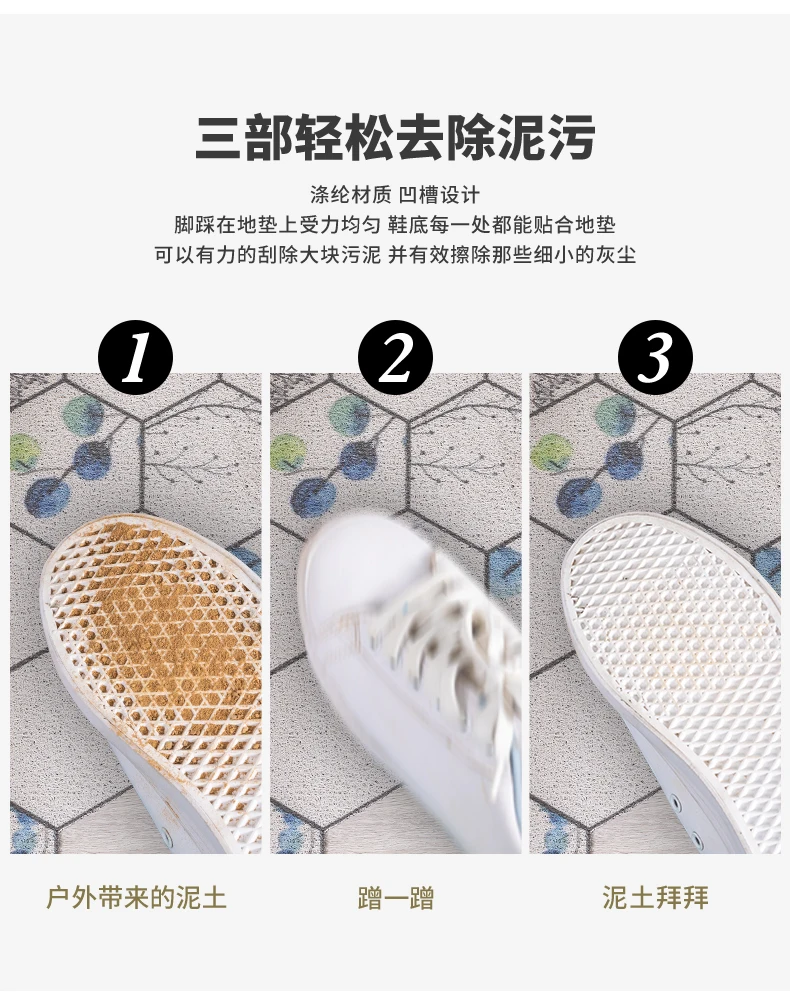 三部轻松去除泥污

涤纶材质 凹槽设计
脚踩在地垫上受力均匀 鞋底每一处都能贴合地垫
可以有力的刮除大块污泥 并有效擦除那些细小的灰尘

1

2

3

户外带来的泥土

蹭一蹭

泥土拜拜