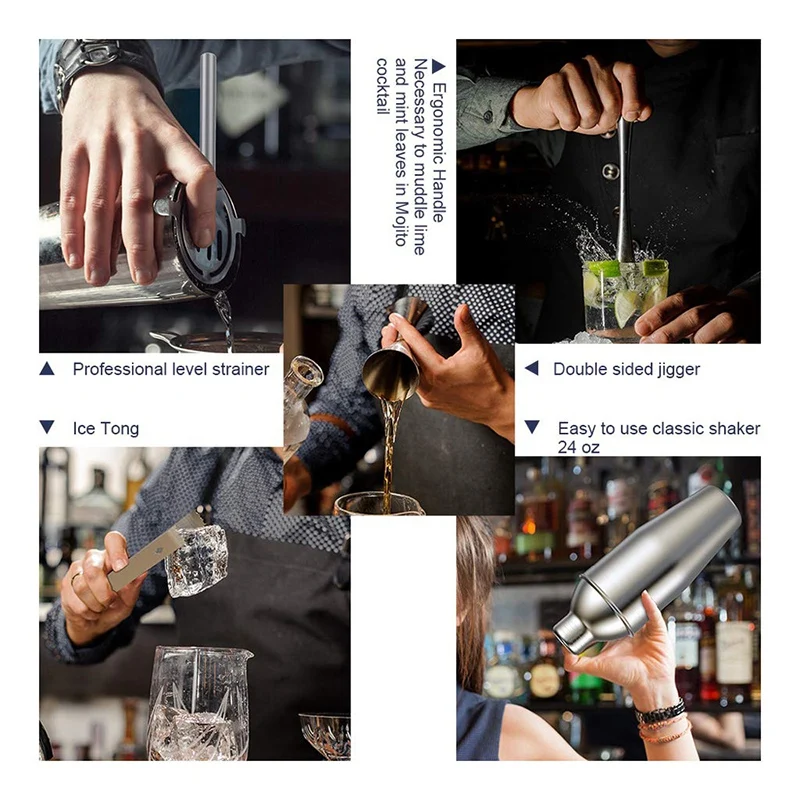 ▲ Ergonomic Handle
Necessary to muddle lime and mint leaves in Mojito cocktail

▲ Professional level strainer

◀ Double sided jigger

▼ Ice Tong

▼ Easy to use classic shaker 24 oz