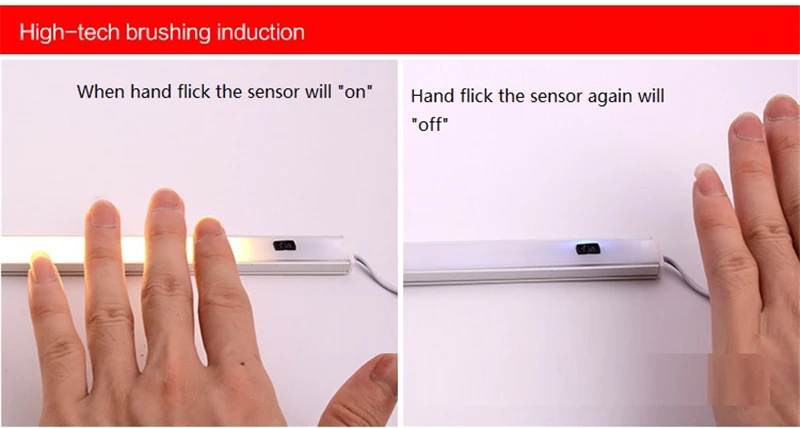 High-tech brushing induction

When hand flick the sensor will "on"

Hand flick the sensor again will "off"