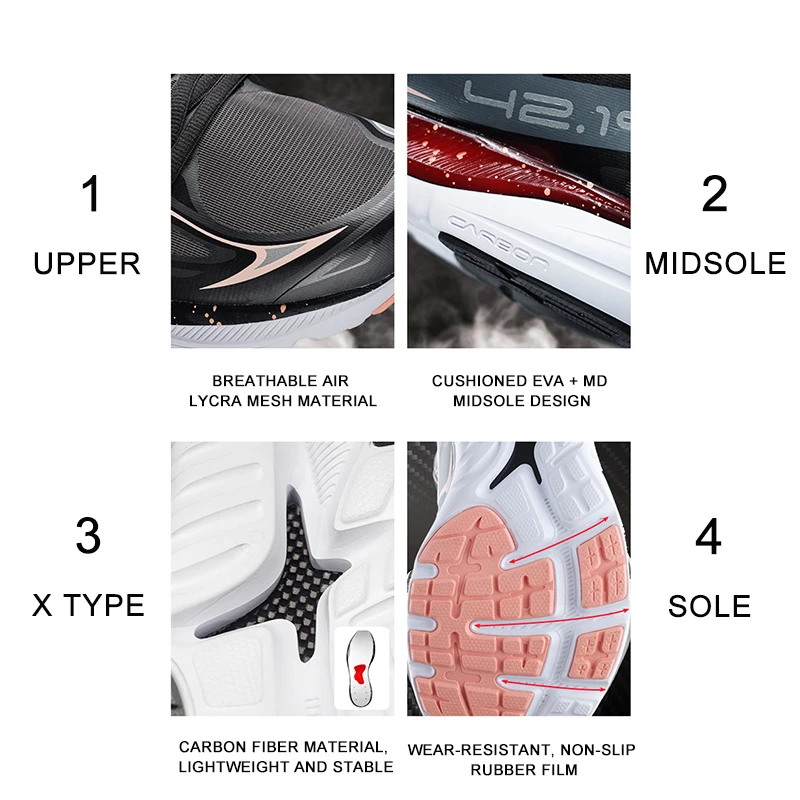 1
UPPER

42.1

CARBON

2
MIDSOLE

BREATHABLE AIR
LYCRA MESH MATERIAL

CUSHIONED EVA + MD
MIDSOLE DESIGN

3
X TYPE

4
SOLE

CARBON FIBER MATERIAL,
LIGHTWEIGHT AND STABLE

WEAR-RESISTANT, NON-SLIP
RUBBER FILM