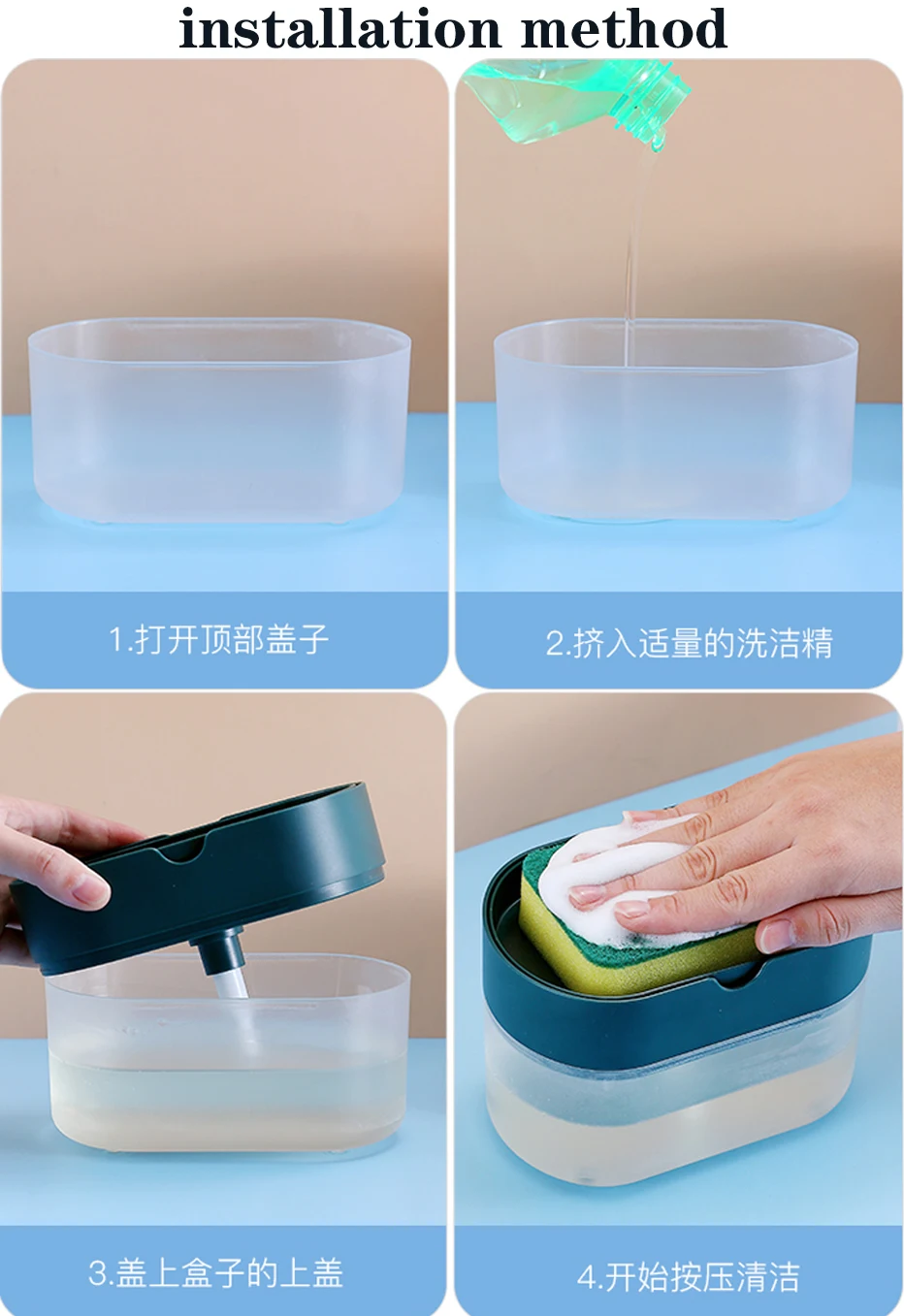 installation method

1.打开顶部盖子

2.挤入适量的洗洁精

3.盖上盒子的上盖

4.开始按压清洁