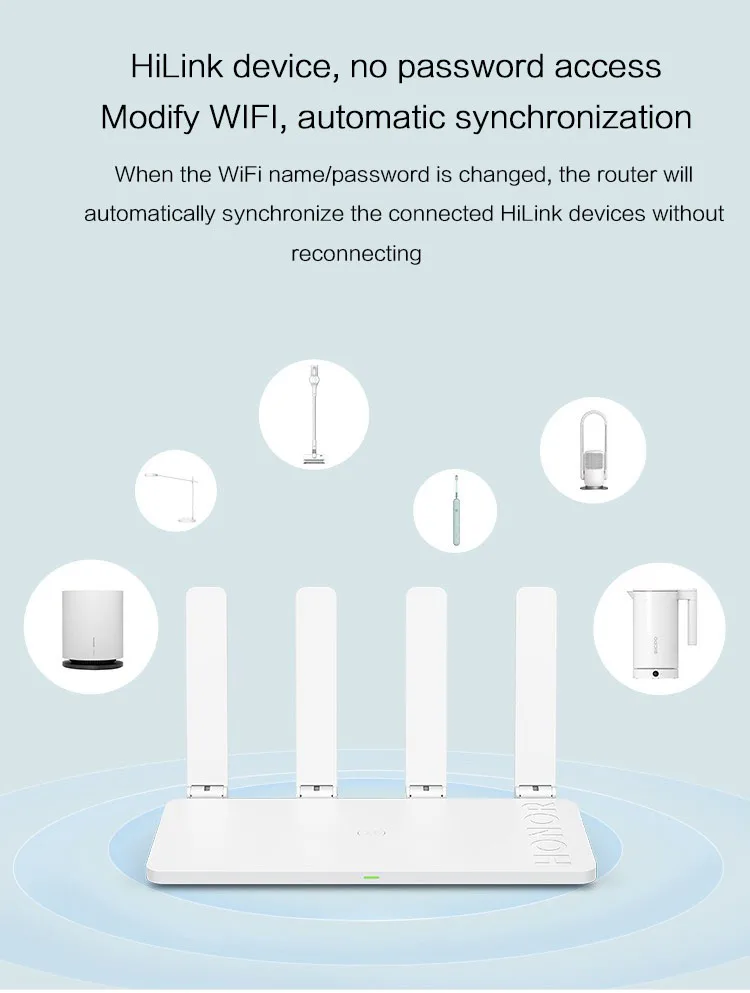 HiLink device, no password access
Modify WIFI, automatic synchronization

When the WiFi name/password is changed, the router will automatically synchronize the connected HiLink devices without reconnecting

HONOR