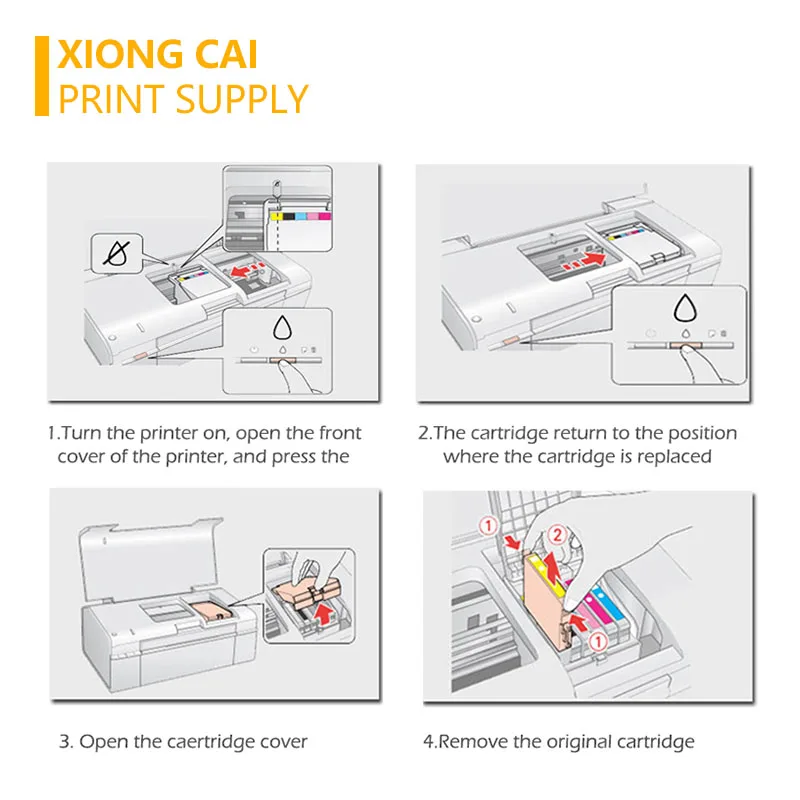 XIONG CAI
PRINT SUPPLY

1.Turn the printer on, open the front cover of the printer, and press the

2.The cartridge return to the position where the cartridge is replaced

3. Open the caertridge cover

①
②
①

4.Remove the original cartridge