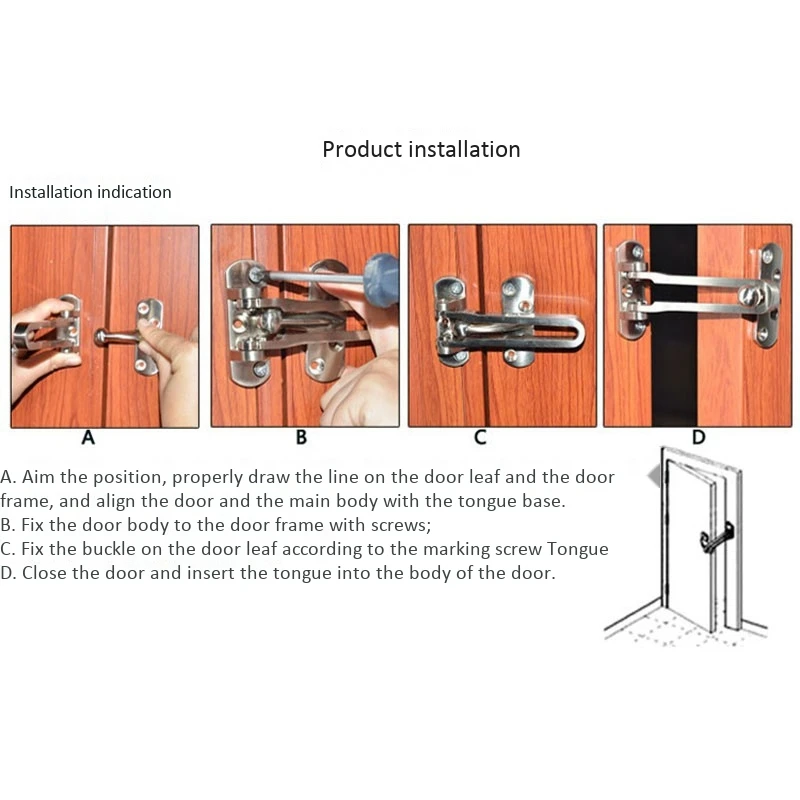 Product installation

Installation indication

A

B

C

D

A. Aim the position, properly draw the line on the door leaf and the door frame, and align the door and the main body with the tongue base.
B. Fix the door body to the door frame with screws;
C. Fix the buckle on the door leaf according to the marking screw Tongue
D. Close the door and insert the tongue into the body of the door.