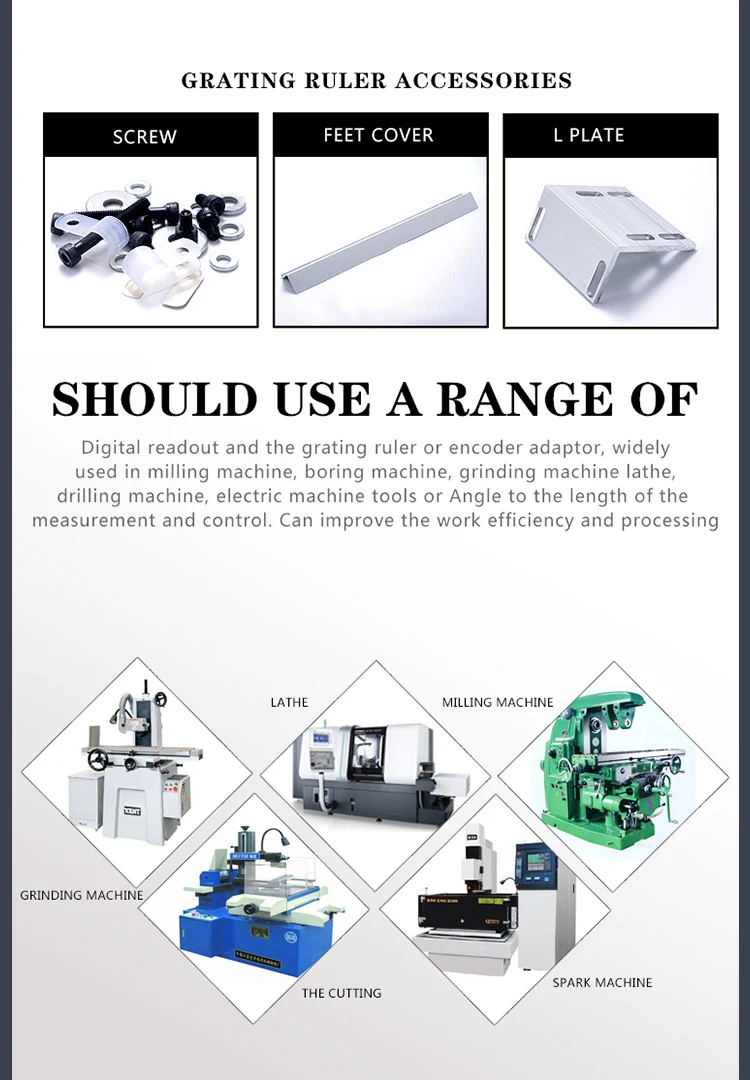 GRATING RULER ACCESSORIES

SCREW

FEET COVER

L PLATE

SHOULD USE A RANGE OF

Digital readout and the grating ruler or encoder adaptor, widely used in milling machine, boring machine, grinding machine lathe, drilling machine, electric machine tools or Angle to the length of the measurement and control. Can improve the work efficiency and processing

LATHE

MILLING MACHINE

KENT

GRINDING MACHINE

THE CUTTING

SPARK MACHINE