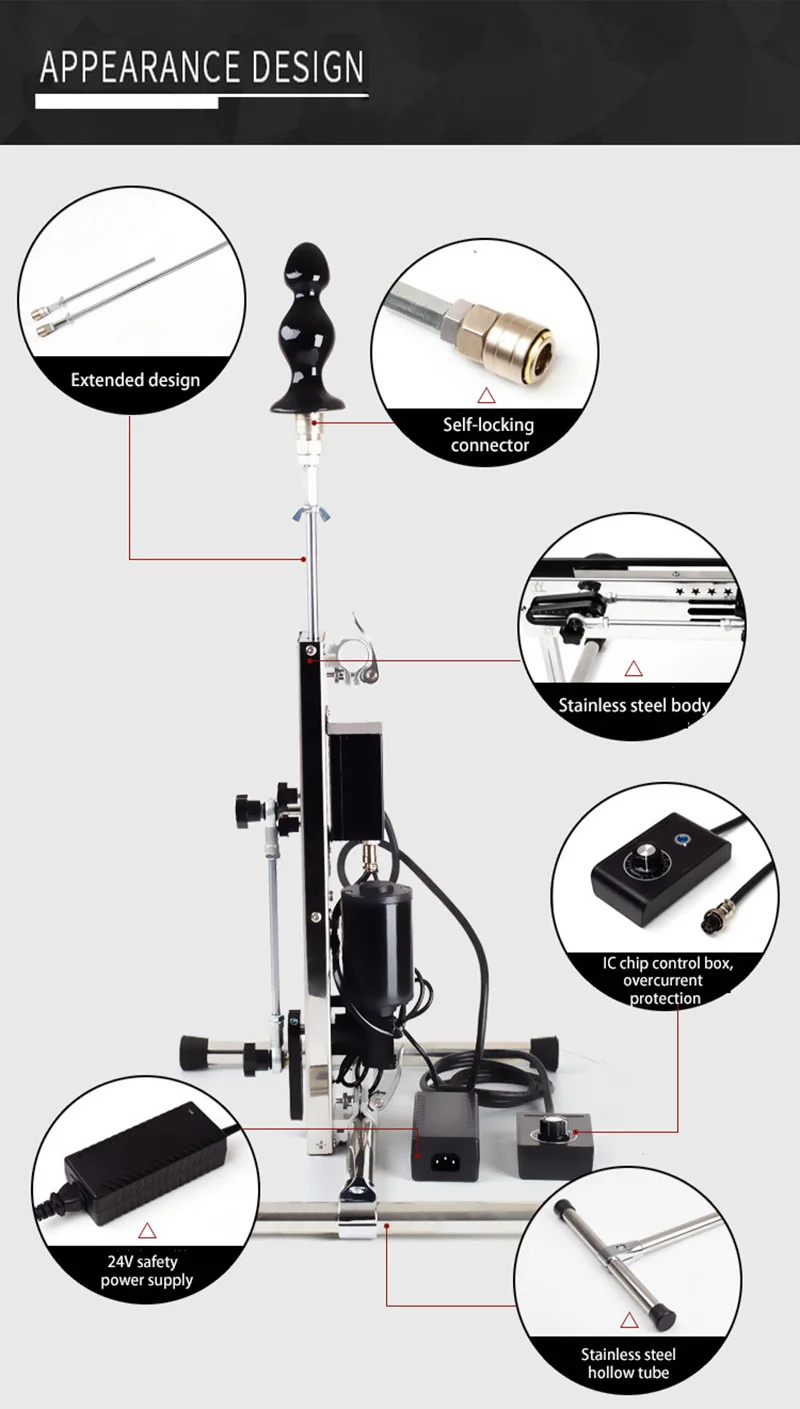 APPEARANCE DESIGN

Extended design

Self-locking connector

Stainless steel body

IC chip control box, overcurrent protection

24V safety power supply

Stainless steel hollow tube