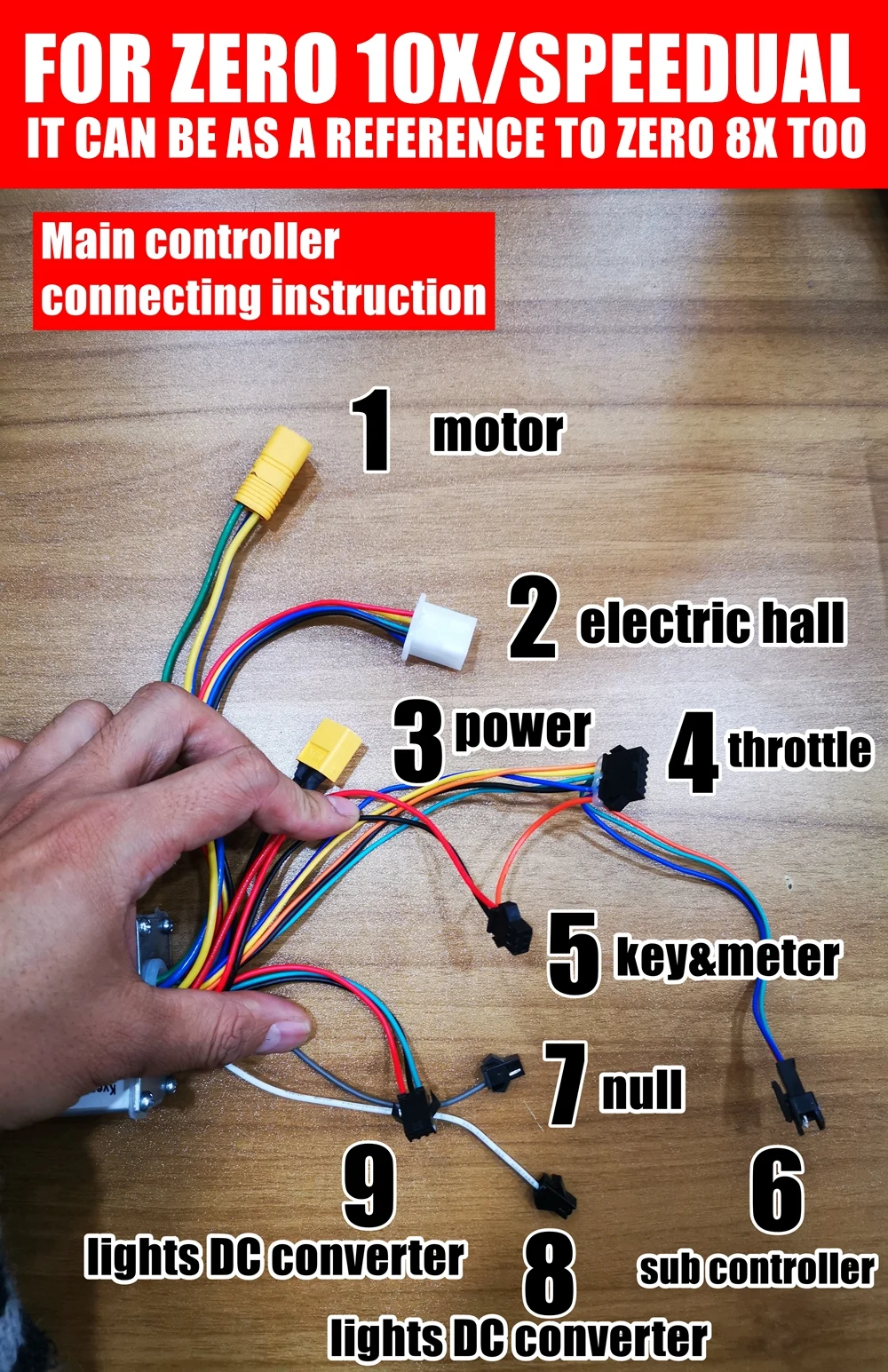 FOR ZERO 10X/SPEEDUAL
IT CAN BE AS A REFERENCE TO ZERO 8X TOO

Main controller connecting instruction

1 motor

2 electric hall

3 power

4 throttle

5 key&meter

7 null

9 lights DC converter

8 lights DC converter

6 sub controller