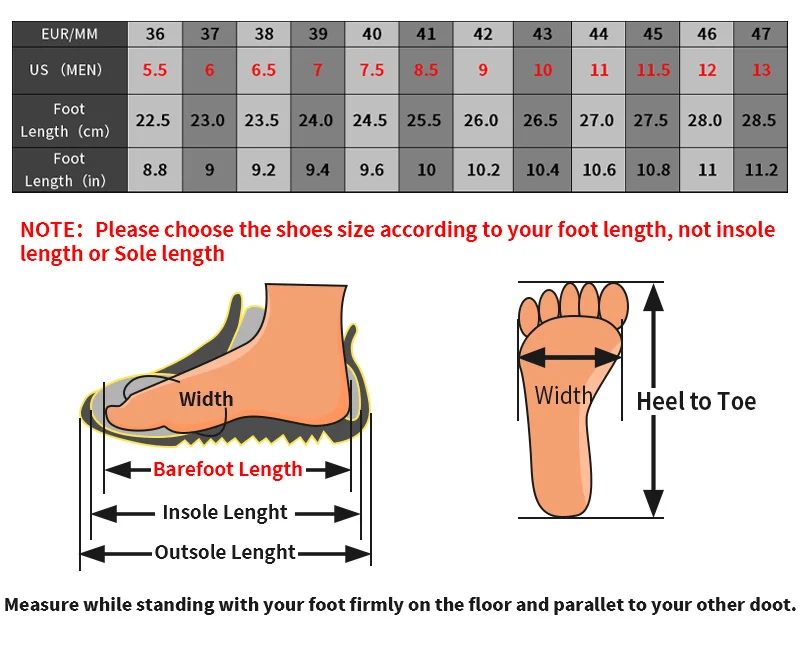 | EUR/MM | 36 | 37 | 38 | 39 | 40 | 41 | 42 | 43 | 44 | 45 | 46 | 47 |
|---|---|---|---|---|---|---|---|---|---|---|---|---|
| US (MEN) | 5.5 | 6 | 6.5 | 7 | 7.5 | 8.5 | 9 | 10 | 11 | 11.5 | 12 | 13 |
| Foot Length (cm) | 22.5 | 23.0 | 23.5 | 24.0 | 24.5 | 25.5 | 26.0 | 26.5 | 27.0 | 27.5 | 28.0 | 28.5 |
| Foot Length (in) | 8.8 | 9 | 9.2 | 9.4 | 9.6 | 10 | 10.2 | 10.4 | 10.6 | 10.8 | 11 | 11.2 |

NOTE: Please choose the shoes size according to your foot length, not insole length or Sole length

Width

Barefoot Length

Insole Lenght

Outsole Lenght

Width

Heel to Toe

Measure while standing with your foot firmly on the floor and parallet to your other doot.