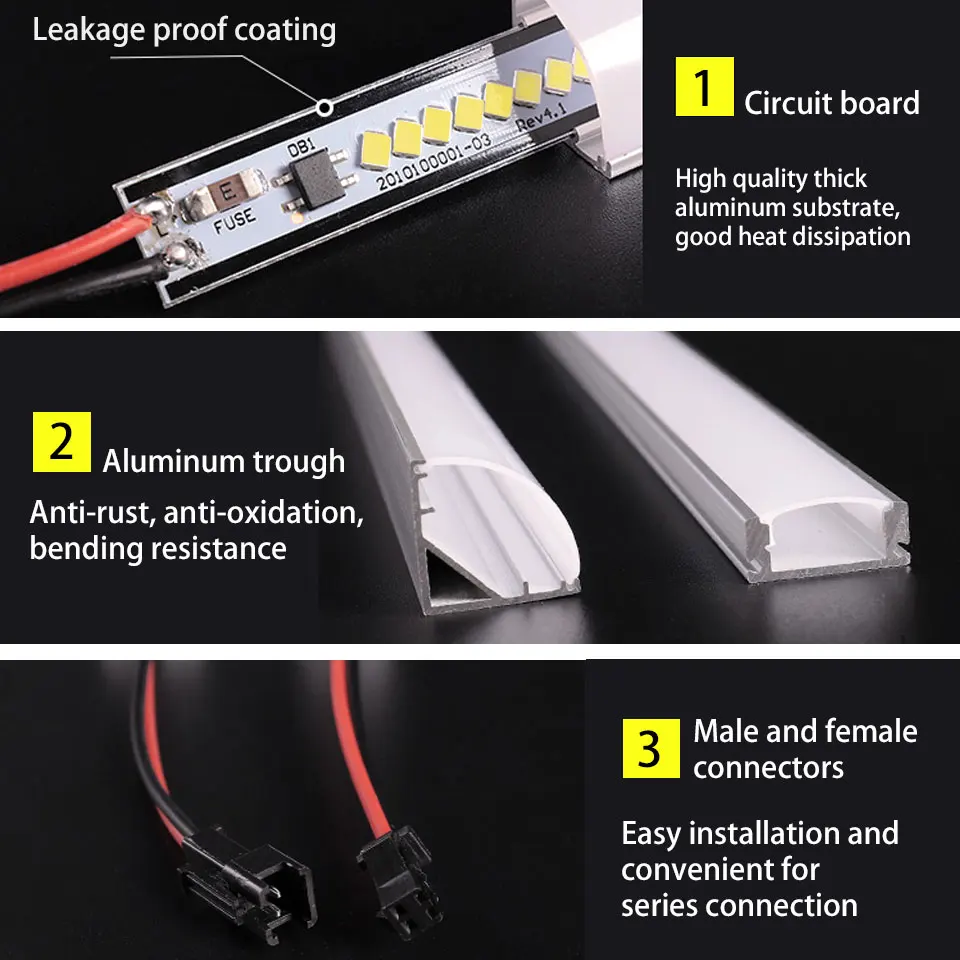 Leakage proof coating

DB1
E
FUSE
2010100001-03
Rev4.1

1 Circuit board

High quality thick aluminum substrate, good heat dissipation

2 Aluminum trough

Anti-rust, anti-oxidation, bending resistance

3 Male and female connectors

Easy installation and convenient for series connection