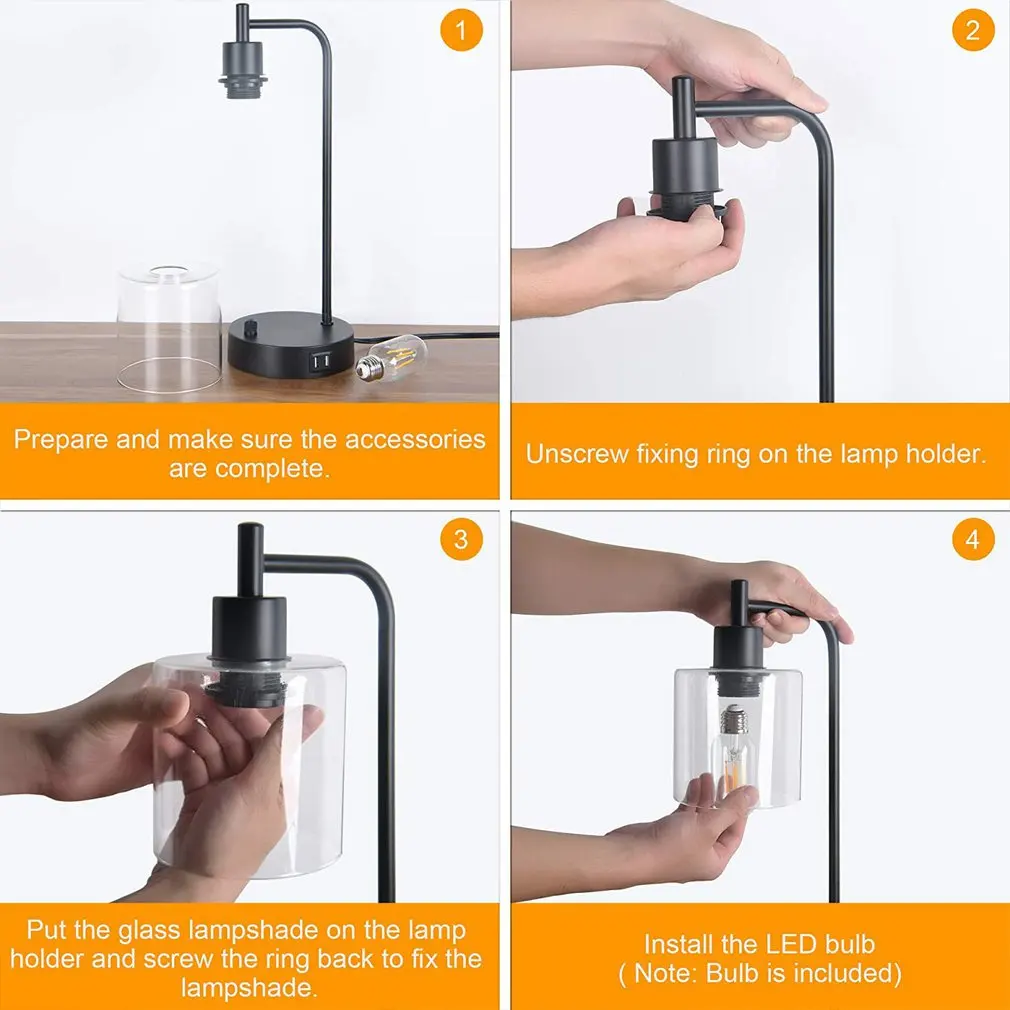 1

Prepare and make sure the accessories are complete.

2

Unscrew fixing ring on the lamp holder.

3

Put the glass lampshade on the lamp holder and screw the ring back to fix the lampshade.

4

Install the LED bulb
( Note: Bulb is included)