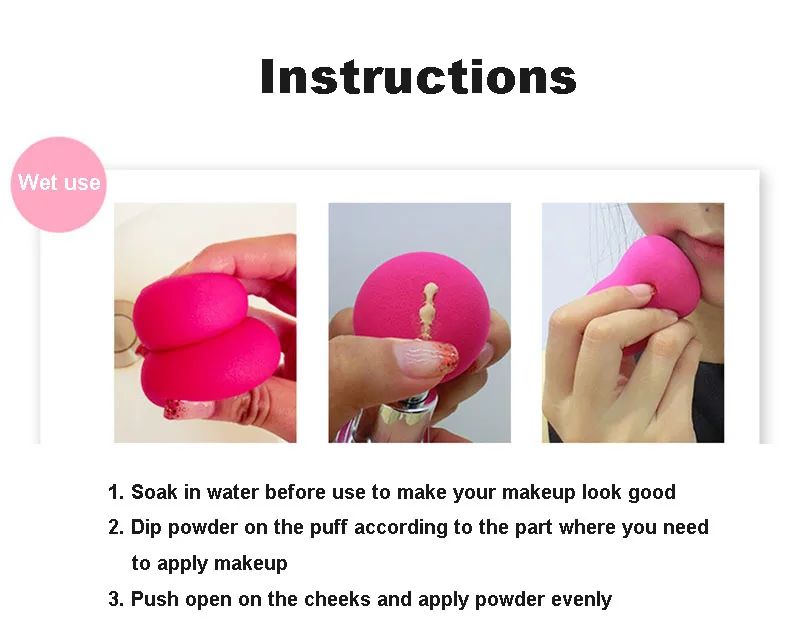 Instructions

Wet use

1. Soak in water before use to make your makeup look good
2. Dip powder on the puff according to the part where you need to apply makeup
3. Push open on the cheeks and apply powder evenly