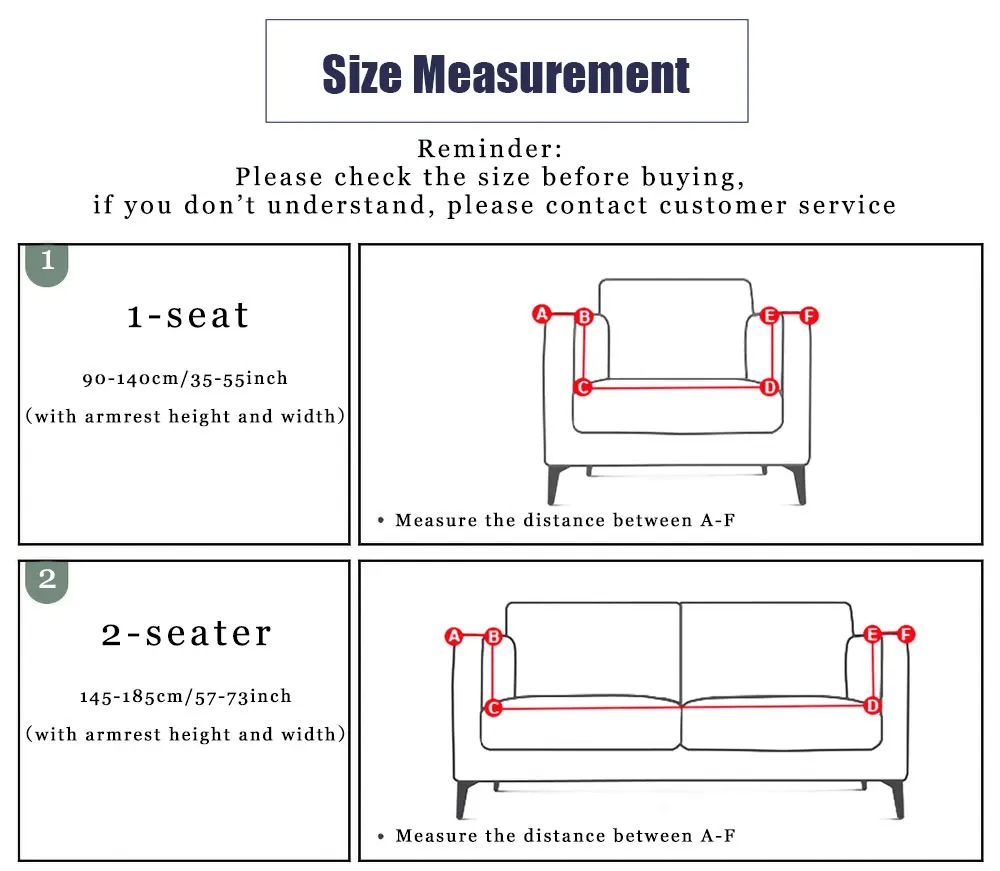 Size Measurement

Reminder:
Please check the size before buying,
if you don't understand, please contact customer service

1

1-seat

90-140cm/35-55inch

(with armrest height and width)

A B E F C D

• Measure the distance between A-F

2

2-seater

145-185cm/57-73inch

(with armrest height and width)

A B E F C D

• Measure the distance between A-F