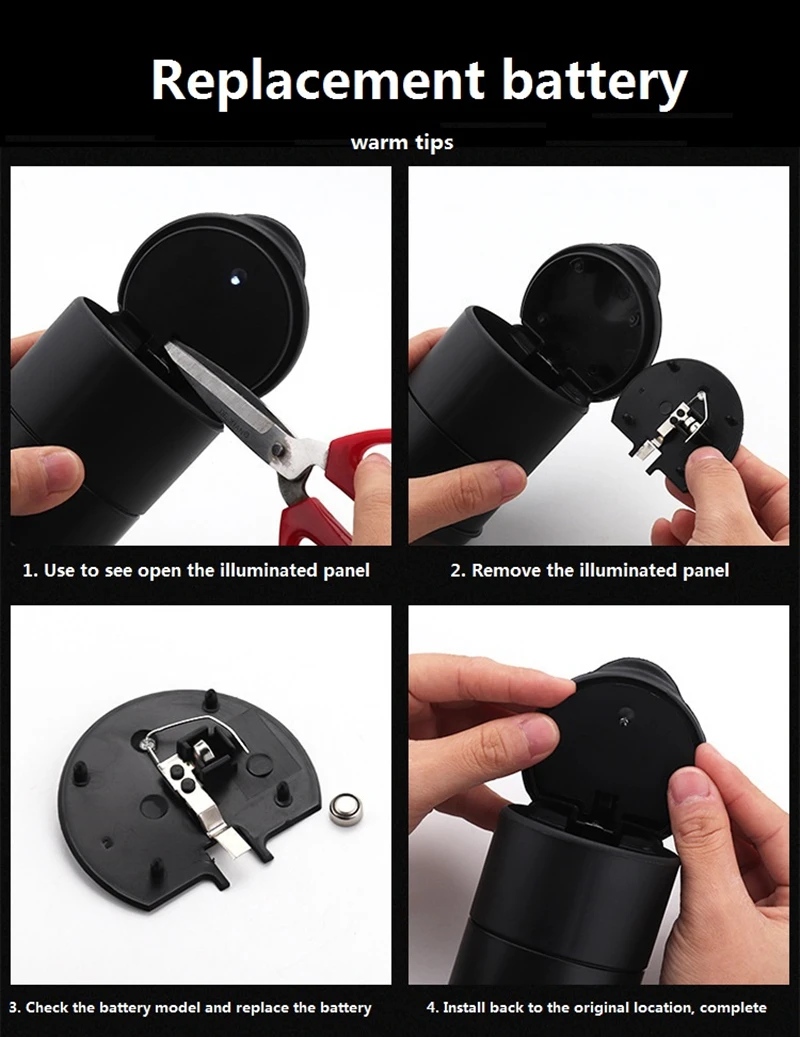 Replacement battery

warm tips

1. Use to see open the illuminated panel

2. Remove the illuminated panel

3. Check the battery model and replace the battery

4. Install back to the original location, complete