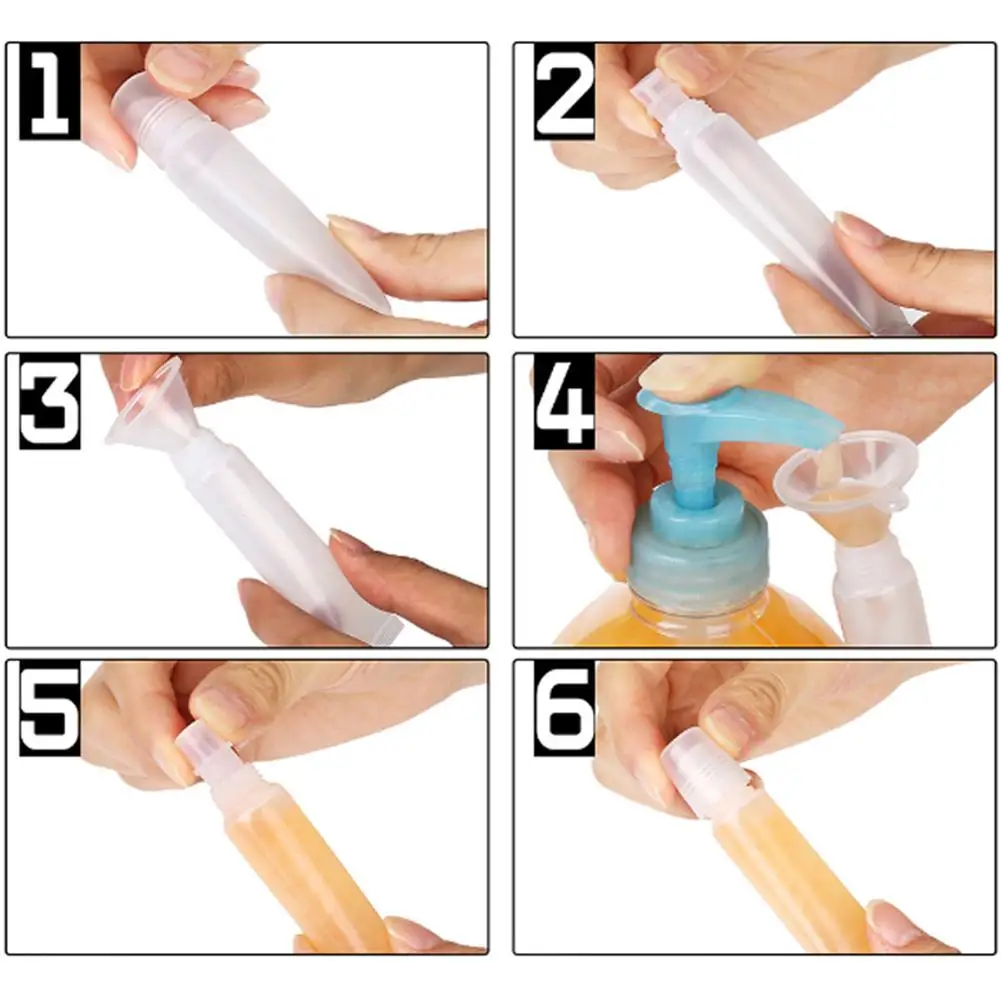 1
2
3
4
5
6