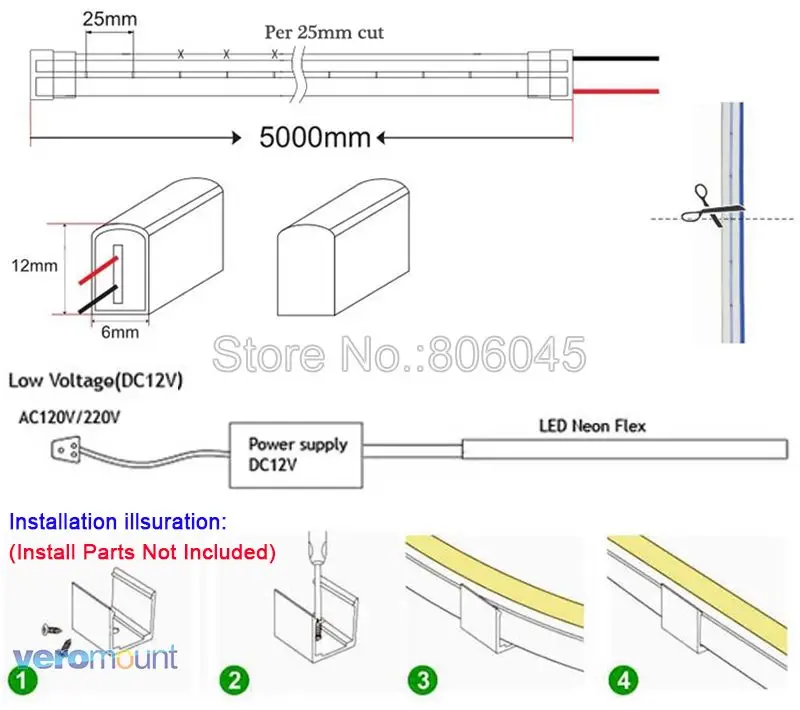 25mm
Per 25mm cut
5000mm
12mm
6mm
Store No.:806045
Low Voltage(DC12V)
AC120V/220V
Power supply DC12V
LED Neon Flex
Installation illsuration:
(Install Parts Not Included)
veromount
1
2
3
4