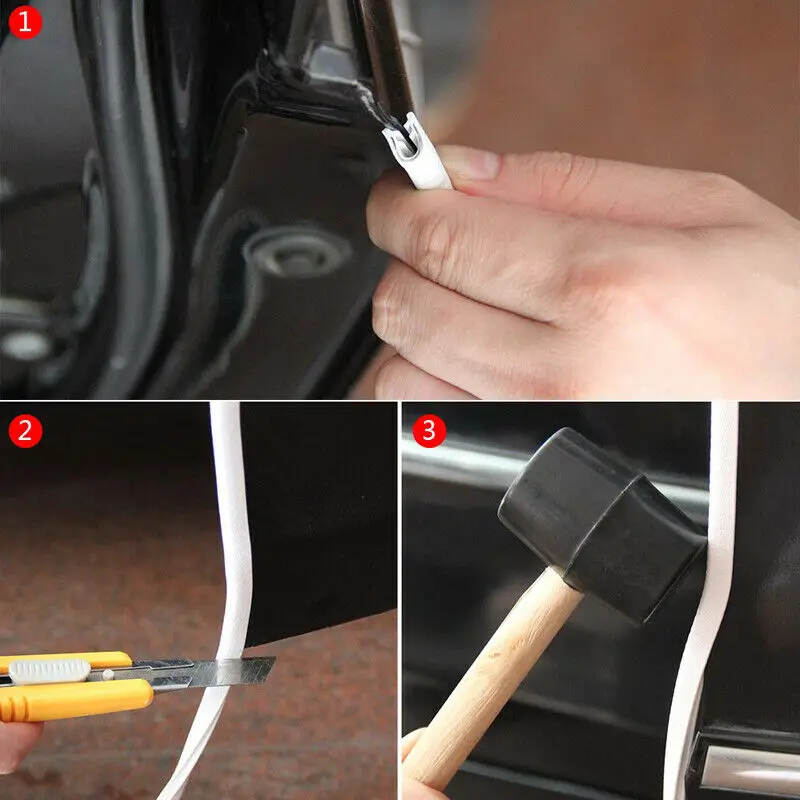 1

2

3