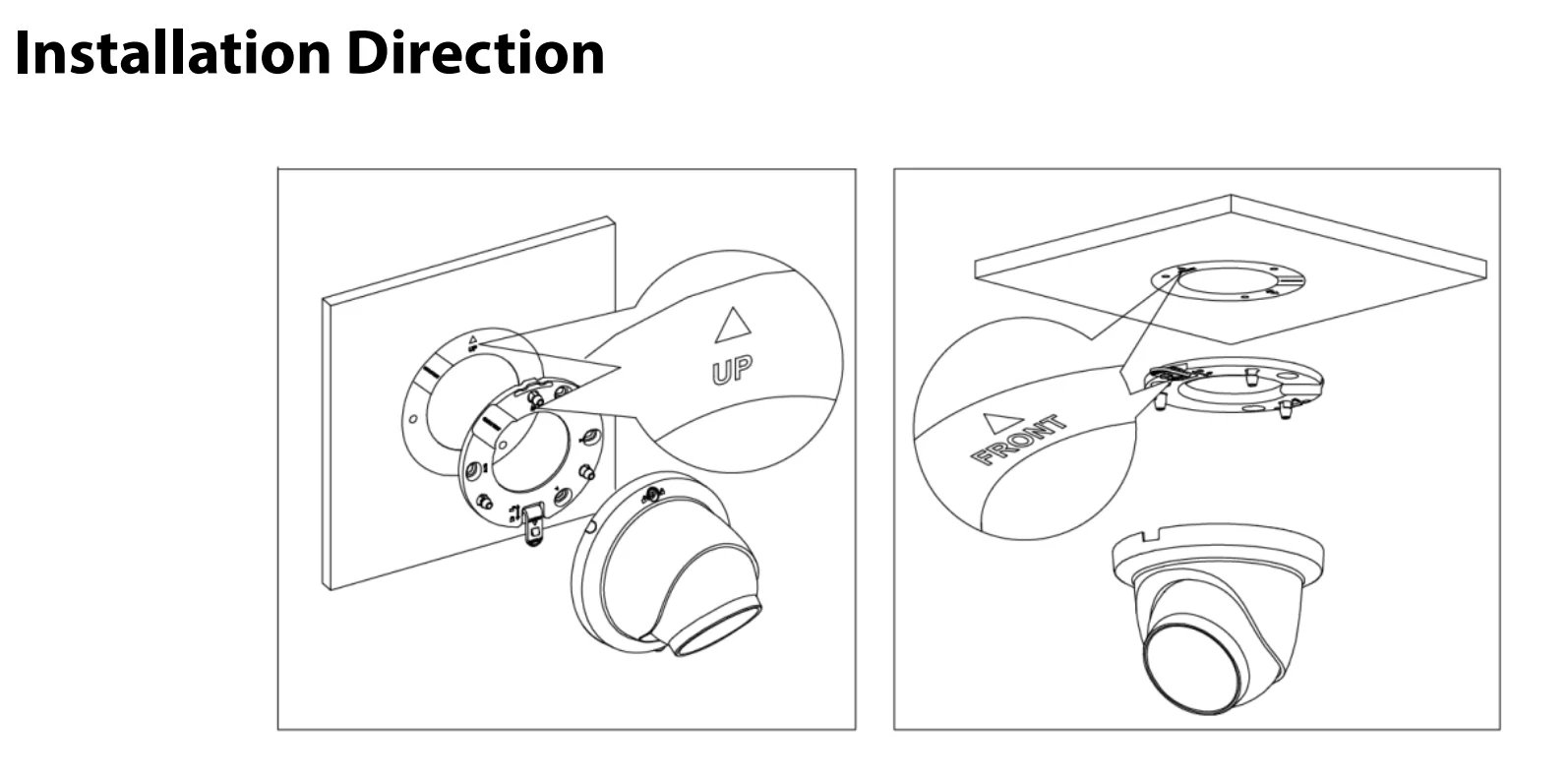 Installation Direction

UP

FRONT