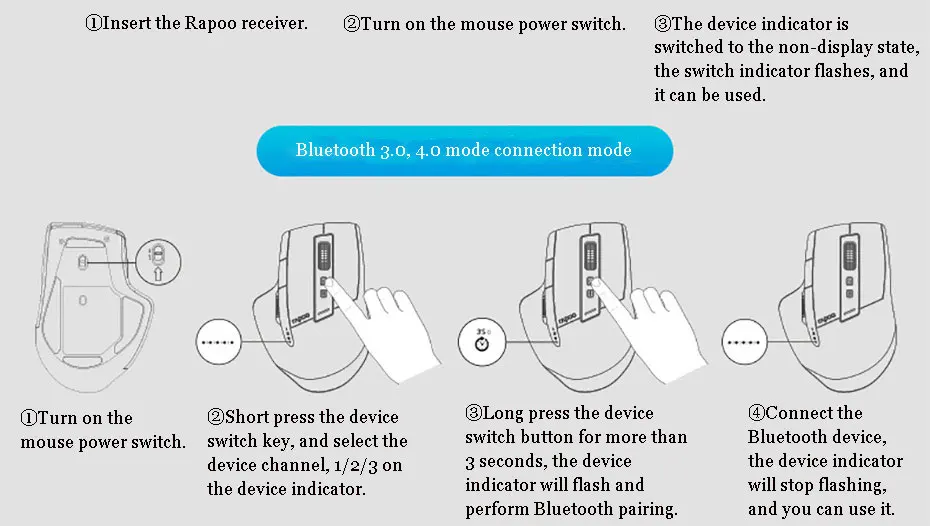 ①Insert the Rapoo receiver.

②Turn on the mouse power switch.

③The device indicator is switched to the non-display state, the switch indicator flashes, and it can be used.

Bluetooth 3.0, 4.0 mode connection mode

rapoo

rapoo

3S

rapoo

①Turn on the mouse power switch.

②Short press the device switch key, and select the device channel, 1/2/3 on the device indicator.

③Long press the device switch button for more than 3 seconds, the device indicator will flash and perform Bluetooth pairing.

④Connect the Bluetooth device, the device indicator will stop flashing, and you can use it.