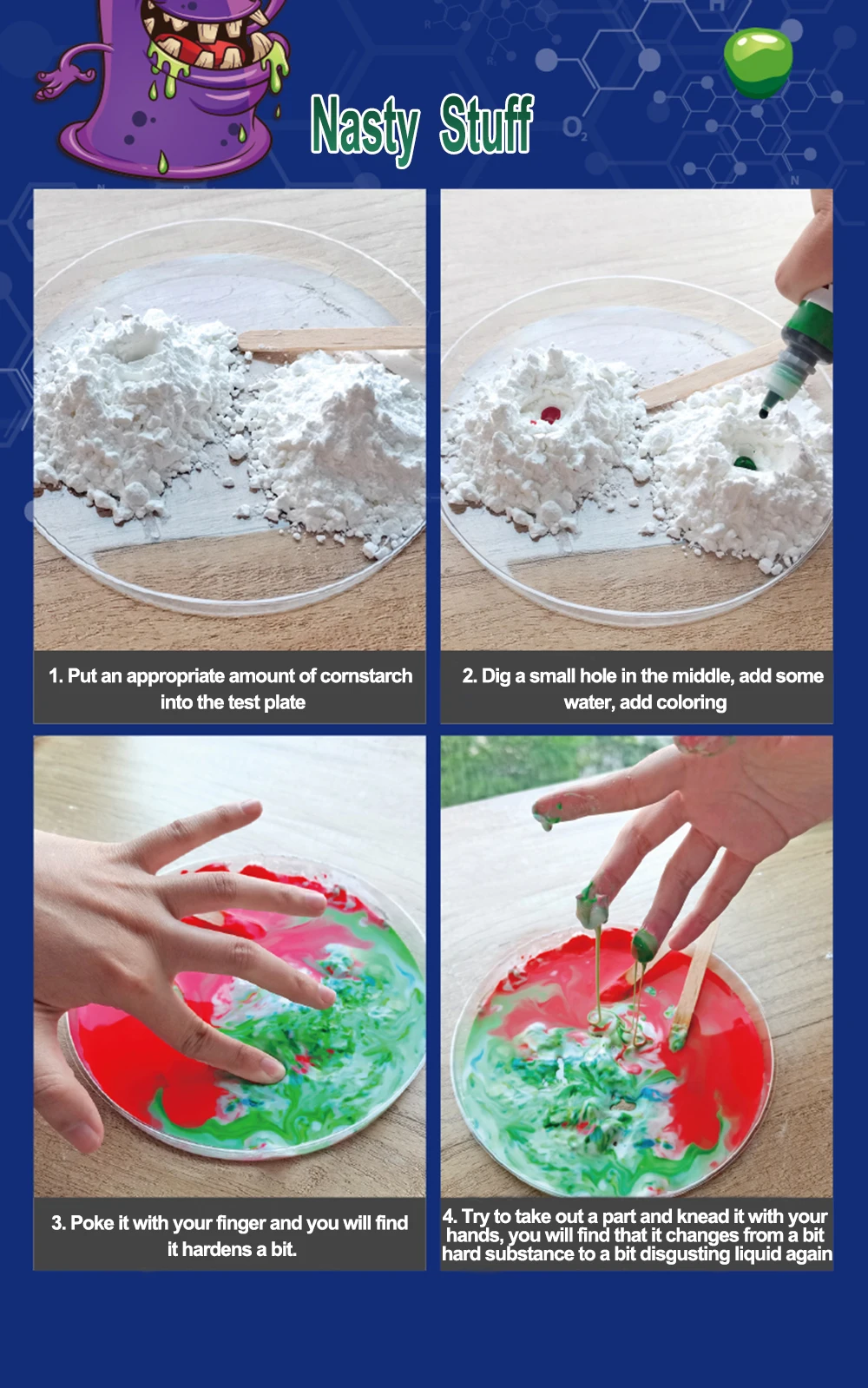 Nasty Stuff

$O_2$

1. Put an appropriate amount of cornstarch into the test plate

2. Dig a small hole in the middle, add some water, add coloring

3. Poke it with your finger and you will find it hardens a bit.

4. Try to take out a part and knead it with your hands, you will find that it changes from a bit hard substance to a bit disgusting liquid again