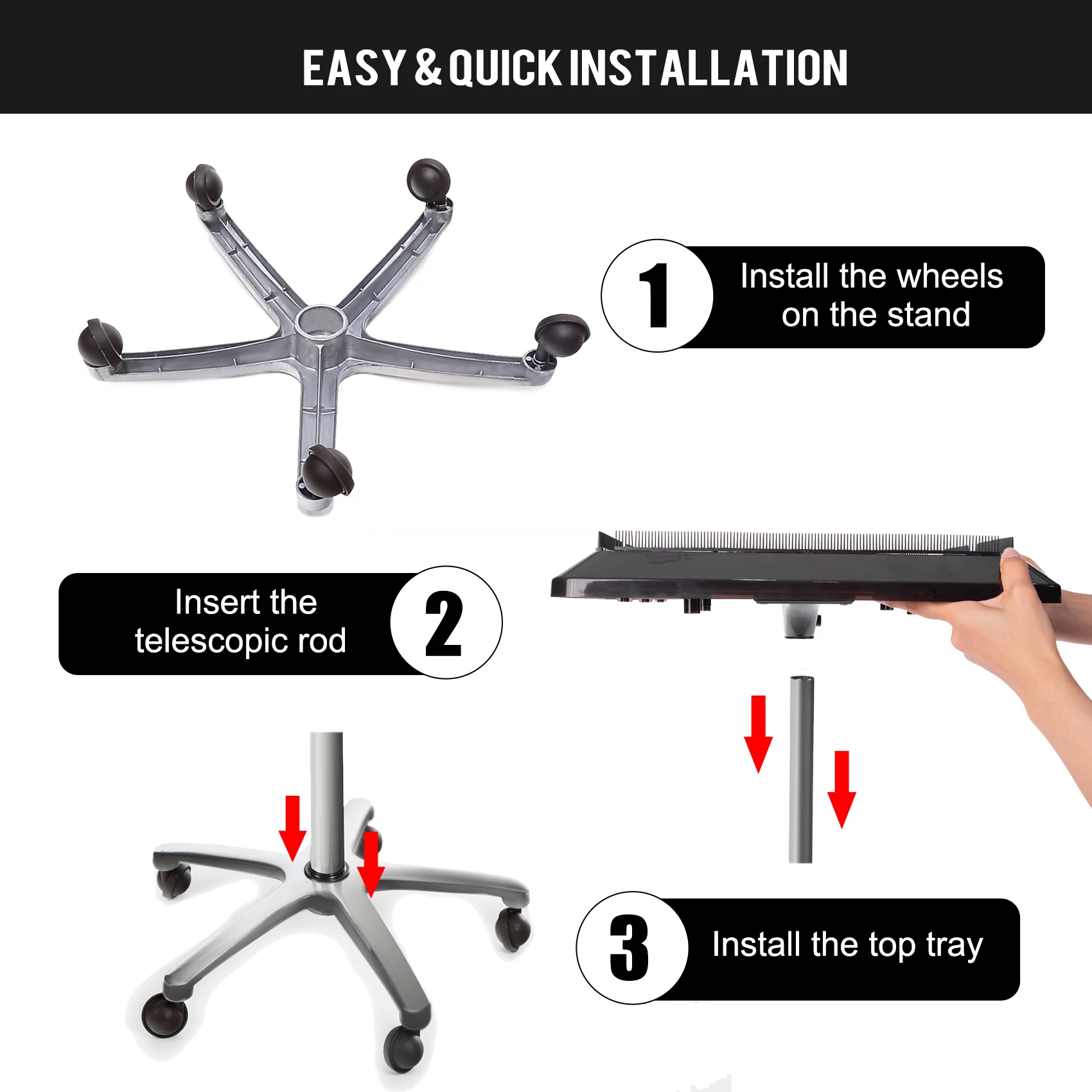 EASY & QUICK INSTALLATION

1 Install the wheels on the stand

Insert the telescopic rod 2

3 Install the top tray