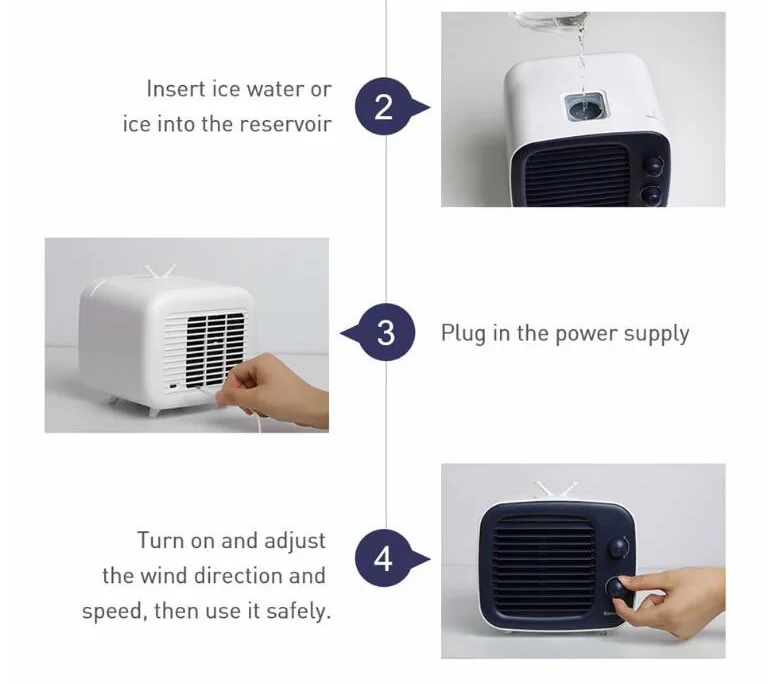 Insert ice water or ice into the reservoir

2

3

Plug in the power supply

Turn on and adjust the wind direction and speed, then use it safely.

4