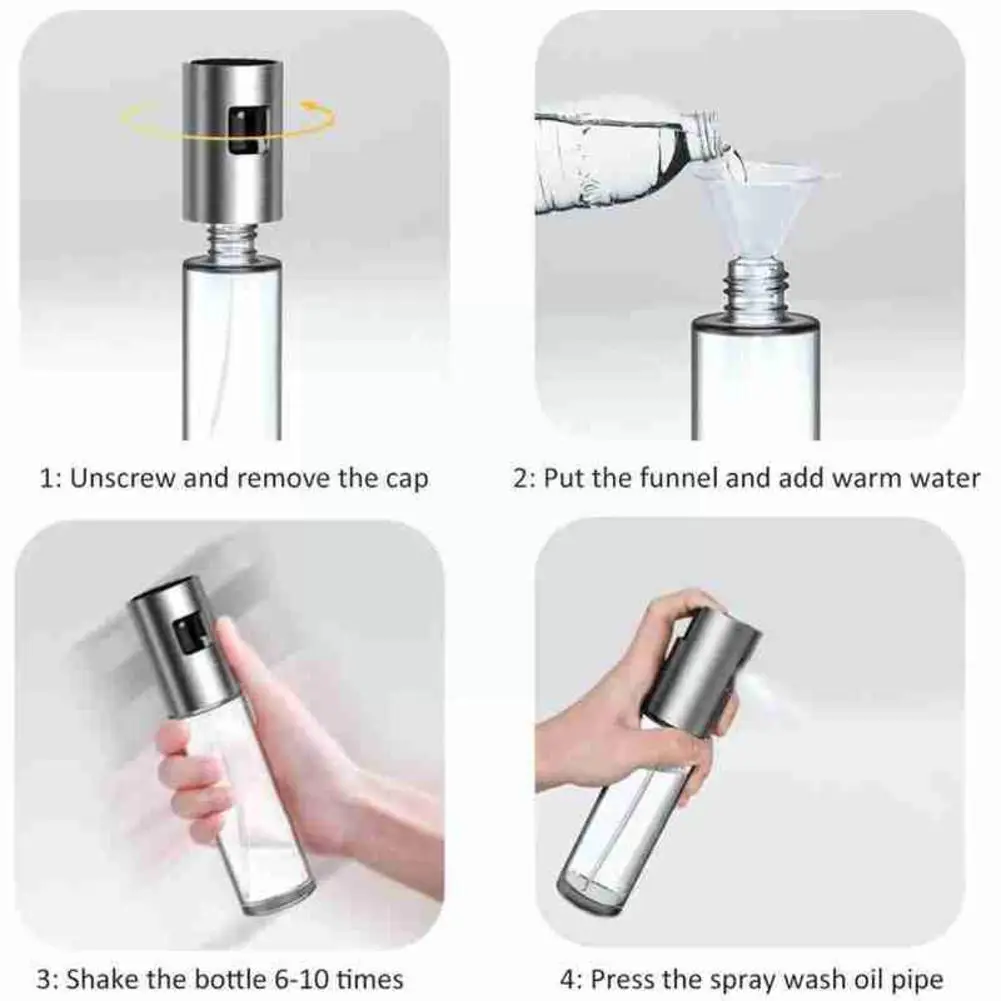 1: Unscrew and remove the cap

2: Put the funnel and add warm water

3: Shake the bottle 6-10 times

4: Press the spray wash oil pipe