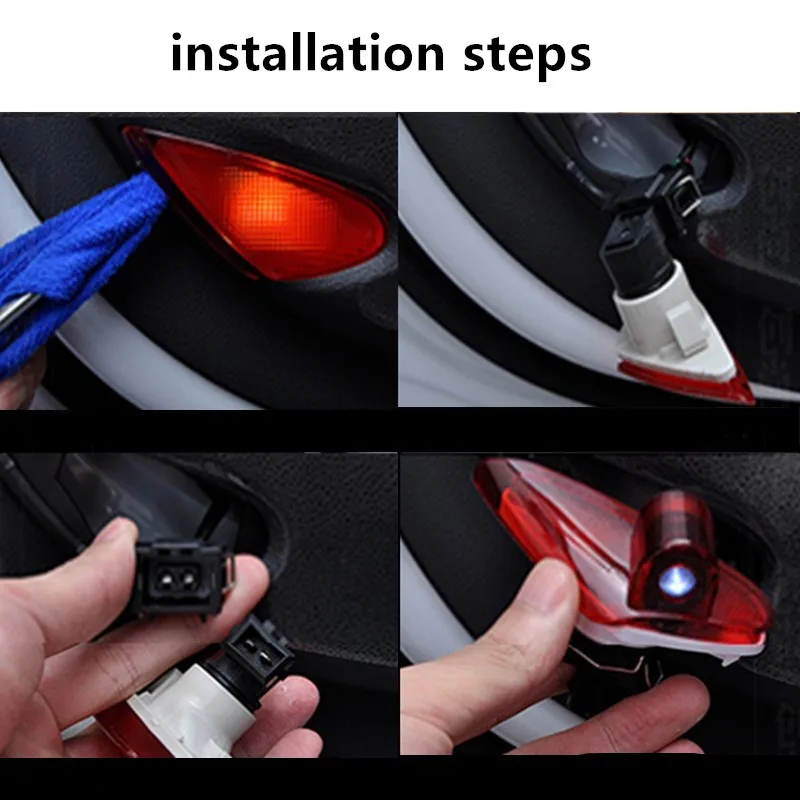 installation steps