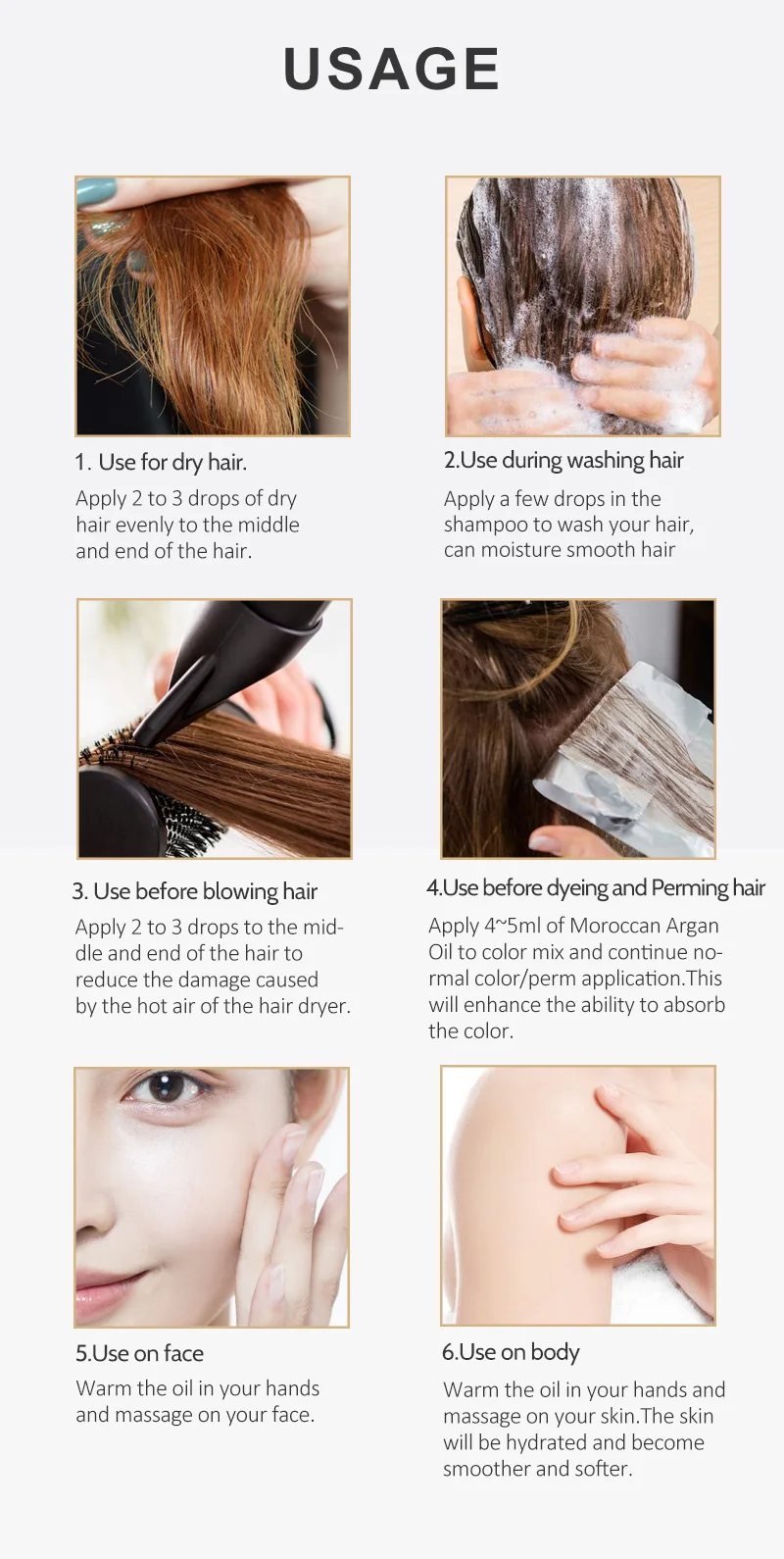 USAGE

1. Use for dry hair.

Apply 2 to 3 drops of dry hair evenly to the middle and end of the hair.

2.Use during washing hair

Apply a few drops in the shampoo to wash your hair, can moisture smooth hair

3. Use before blowing hair

Apply 2 to 3 drops to the middle and end of the hair to reduce the damage caused by the hot air of the hair dryer.

4.Use before dyeing and Perming hair

Apply 4~5ml of Moroccan Argan Oil to color mix and continue normal color/perm application.This will enhance the ability to absorb the color.

5.Use on face

Warm the oil in your hands and massage on your face.

6.Use on body

Warm the oil in your hands and massage on your skin.The skin will be hydrated and become smoother and softer.