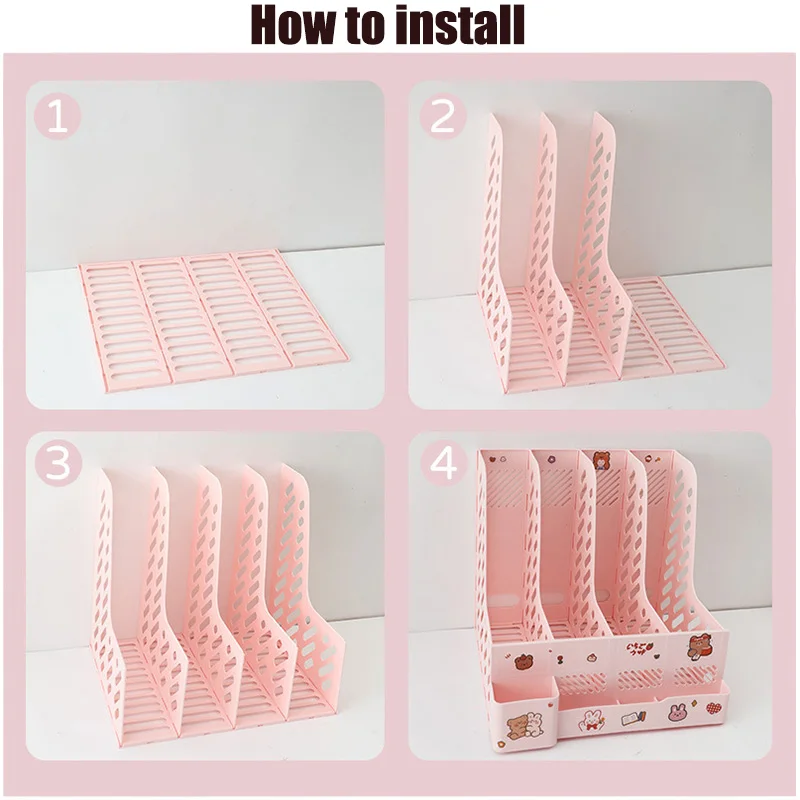 How to install

1

2

3

4