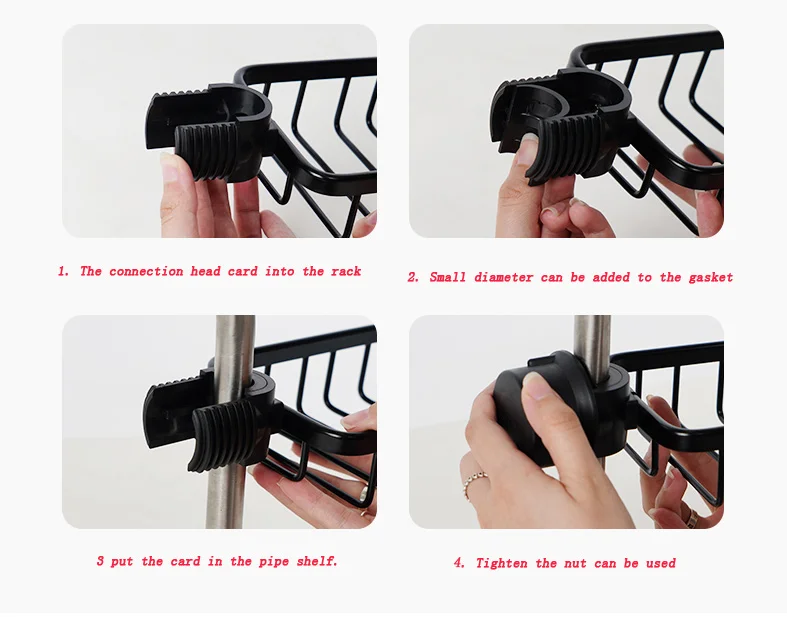 1. The connection head card into the rack

2. Small diameter can be added to the gasket

3 put the card in the pipe shelf.

4. Tighten the nut can be used