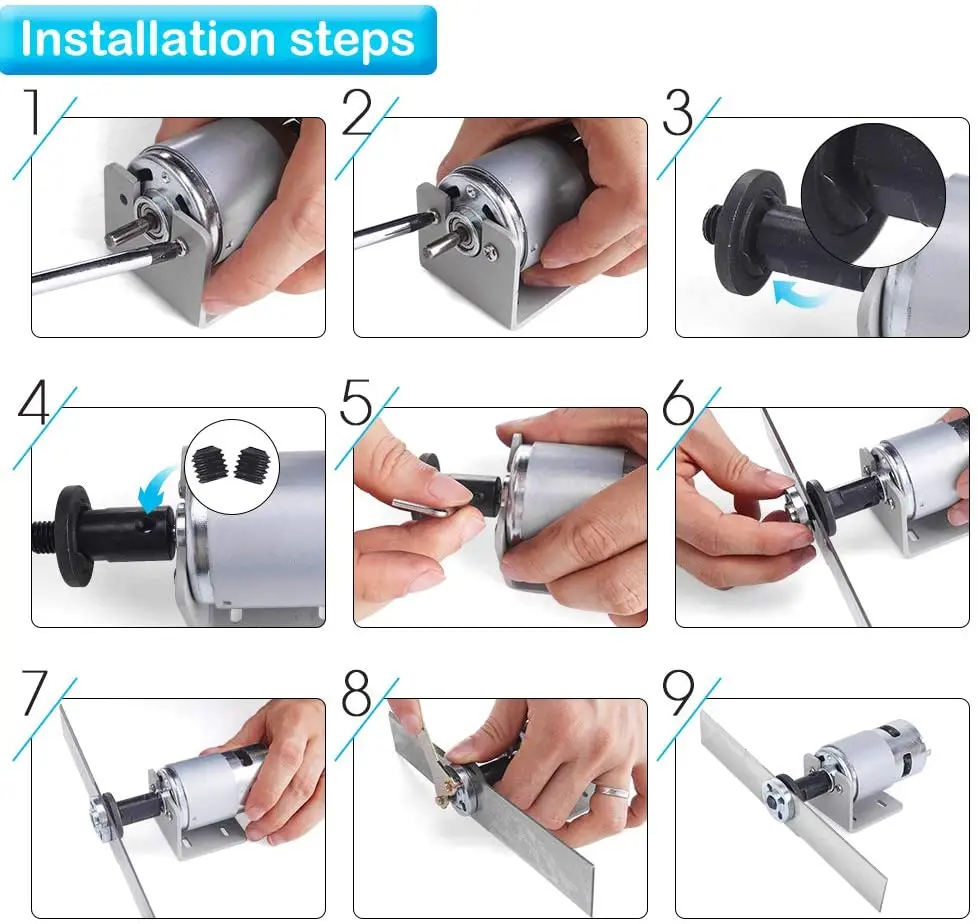 Installation steps

1

2

3

4

5

6

7

8

9