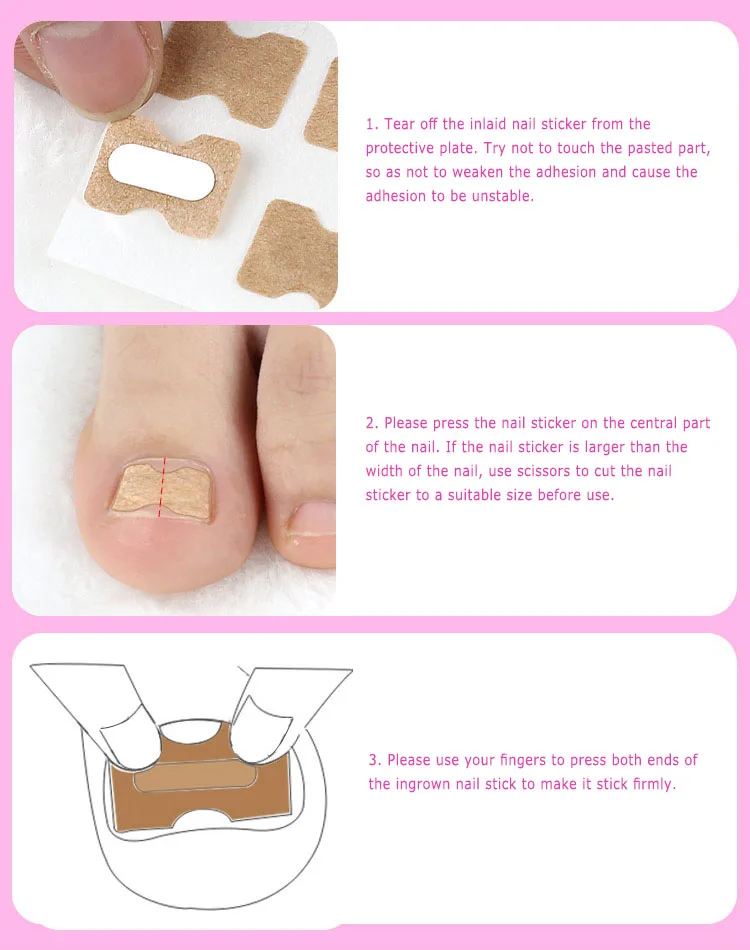 1. Tear off the inlaid nail sticker from the protective plate. Try not to touch the pasted part, so as not to weaken the adhesion and cause the adhesion to be unstable.

2. Please press the nail sticker on the central part of the nail. If the nail sticker is larger than the width of the nail, use scissors to cut the nail sticker to a suitable size before use.

3. Please use your fingers to press both ends of the ingrown nail stick to make it stick firmly.