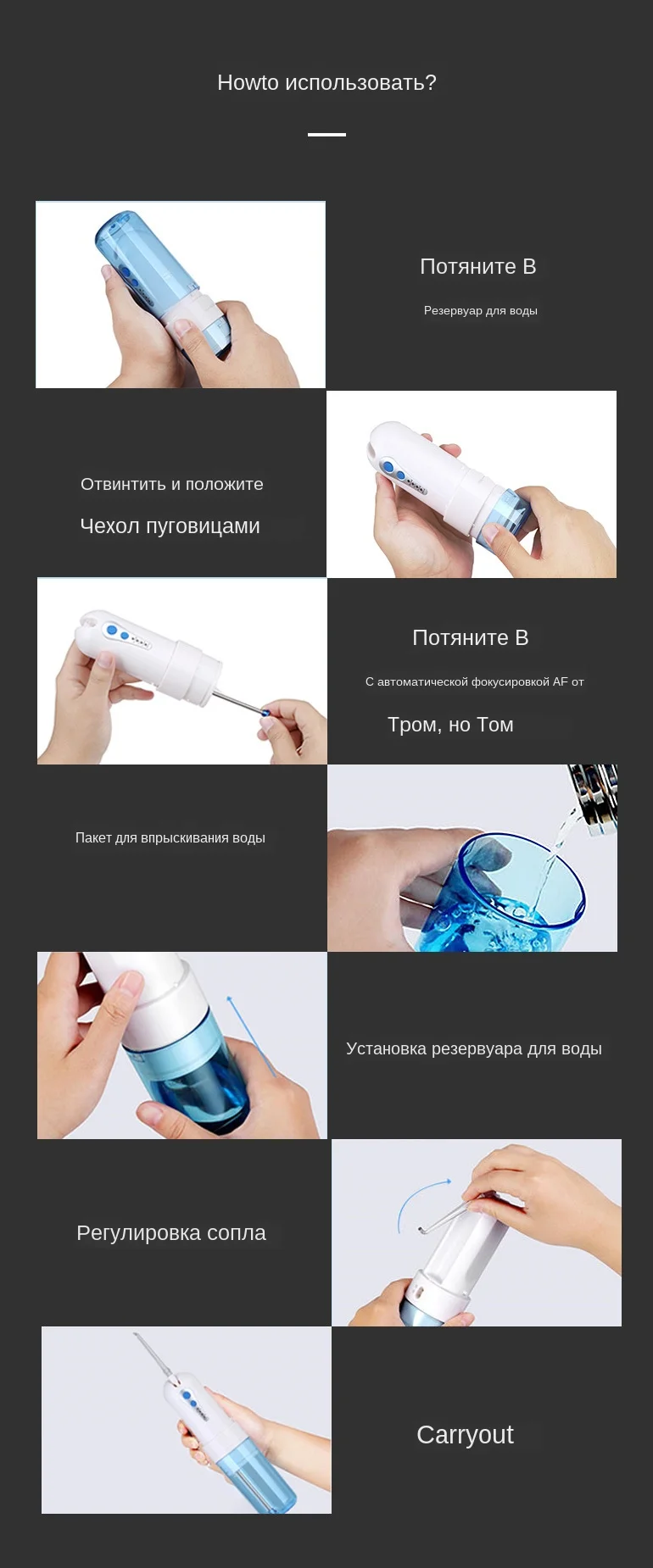 Howto использовать?

Потяните В

Резервуар для воды

Отвинтить и положите

Чехол пуговицами

Потяните В

С автоматической фокусировкой AF от

Тром, но Том

Пакет для впрыскивания воды

Установка резервуара для воды

Регулировка сопла

Carryout