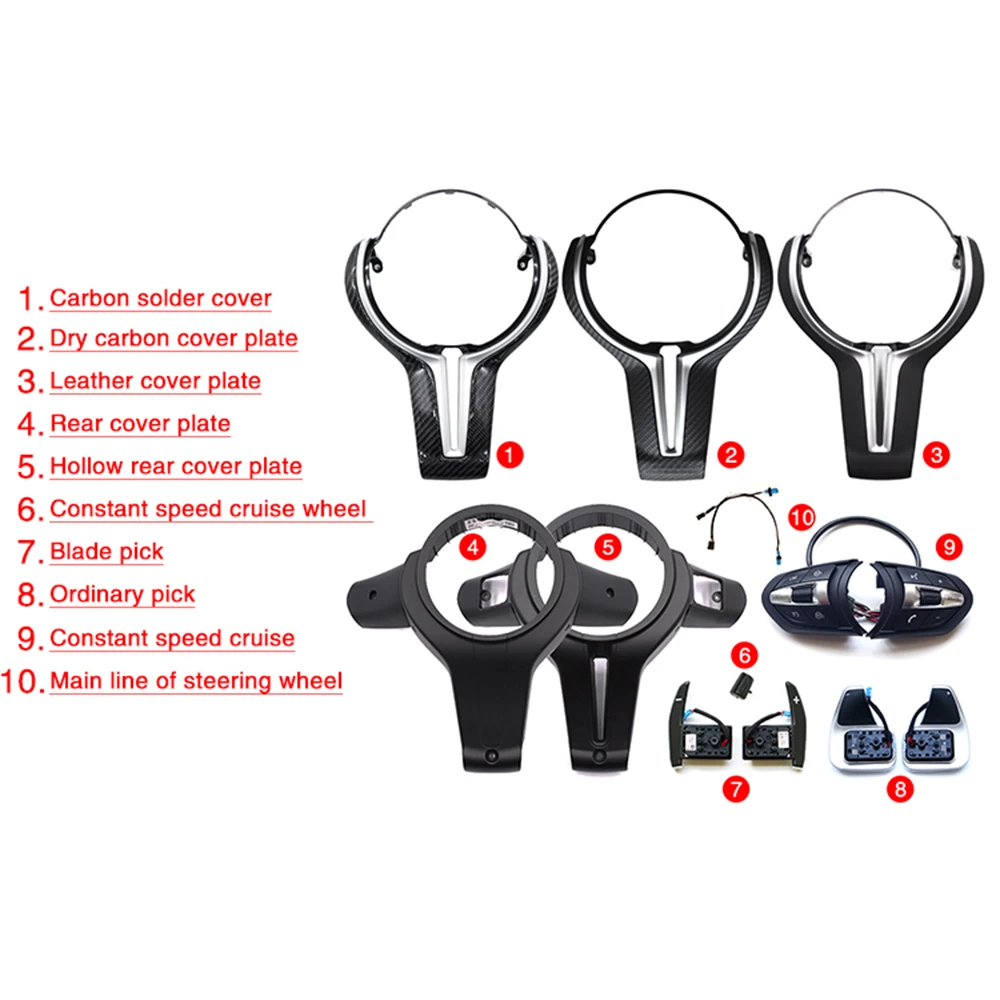 1. Carbon solder cover
2. Dry carbon cover plate
3. Leather cover plate
4. Rear cover plate
5. Hollow rear cover plate
6. Constant speed cruise wheel
7. Blade pick
8. Ordinary pick
9. Constant speed cruise
10. Main line of steering wheel

1
2
3
4
5
10
9
6
7
8