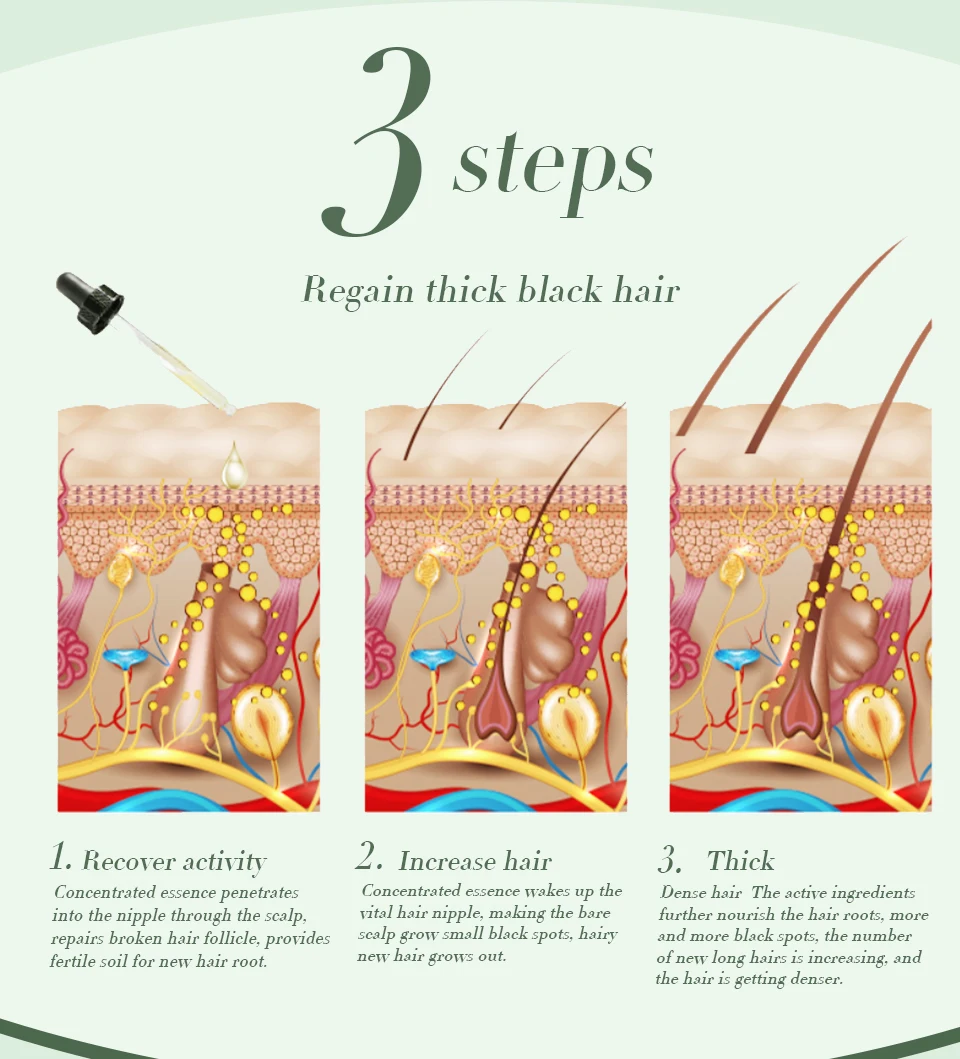 3 steps

Regain thick black hair

1. Recover activity
Concentrated essence penetrates into the nipple through the scalp, repairs broken hair follicle, provides fertile soil for new hair root.

2. Increase hair
Concentrated essence wakes up the vital hair nipple, making the bare scalp grow small black spots, hairy new hair grows out.

3. Thick
Dense hair The active ingredients further nourish the hair roots, more and more black spots, the number of new long hairs is increasing, and the hair is getting denser.