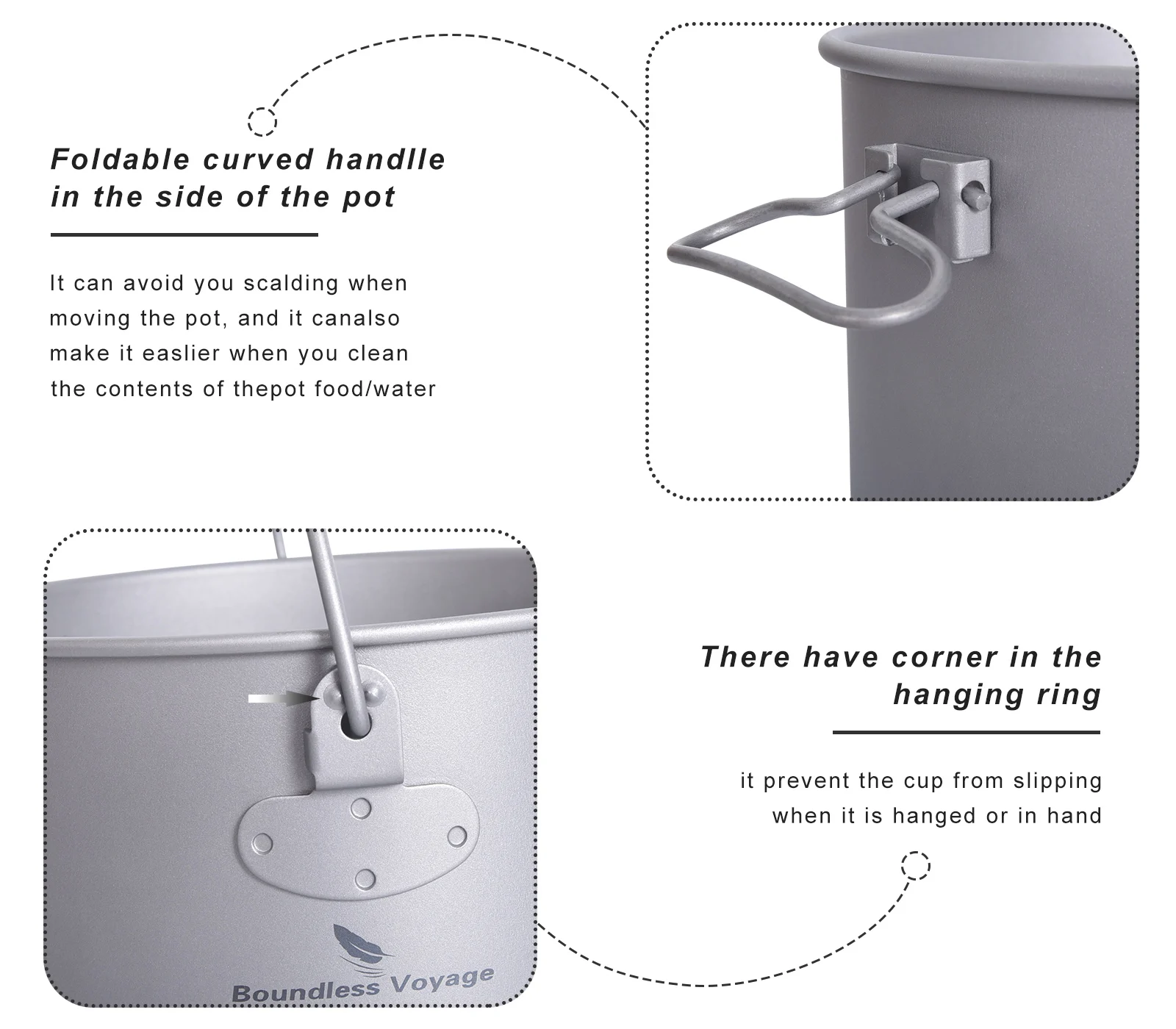 Foldable curved handlle in the side of the pot

It can avoid you scalding when moving the pot, and it canalso make it easlier when you clean the contents of thepot food/water

There have corner in the hanging ring

it prevent the cup from slipping when it is hanged or in hand

Boundless Voyage