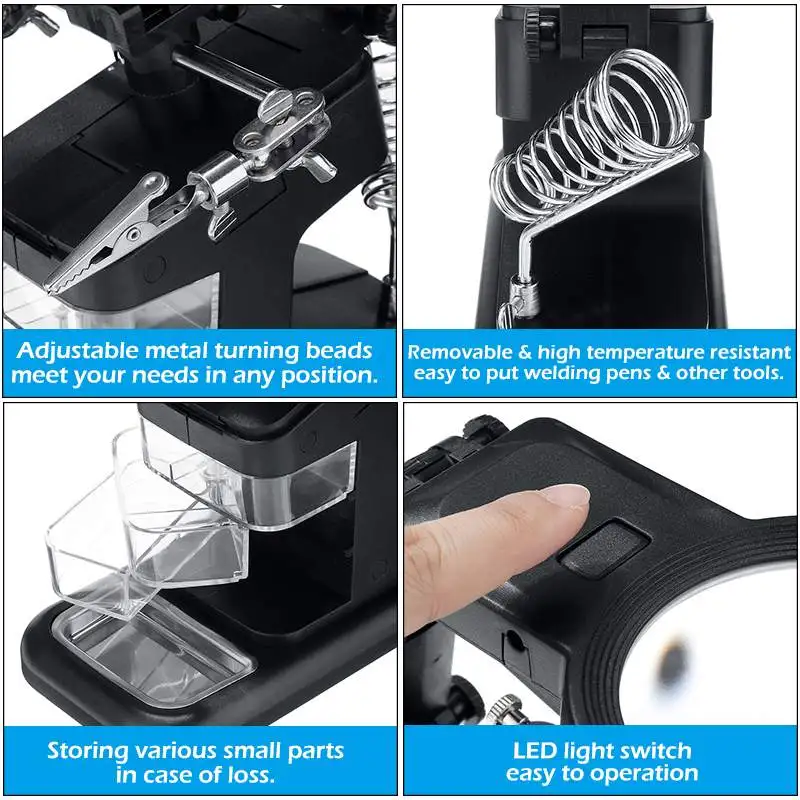 Adjustable metal turning beads meet your needs in any position.

Removable & high temperature resistant easy to put welding pens & other tools.

Storing various small parts in case of loss.

LED light switch easy to operation