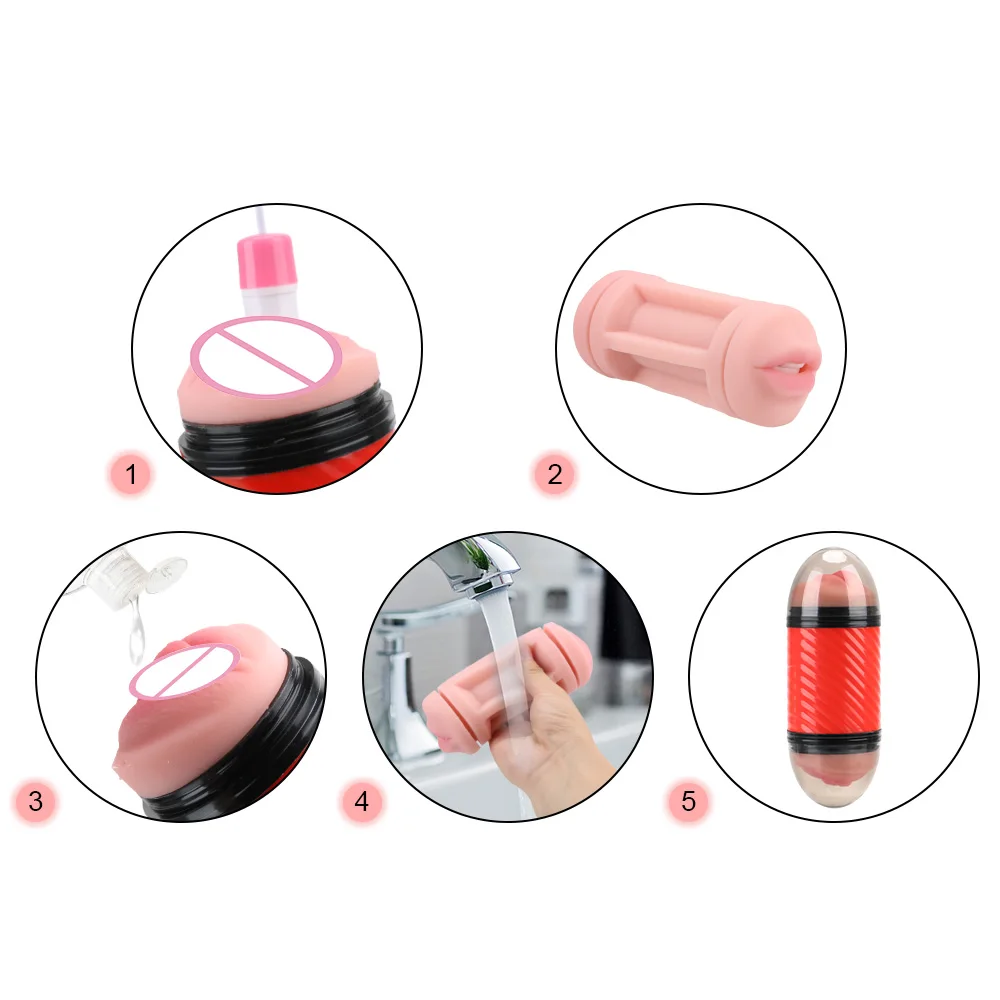 1

2

3

4

5