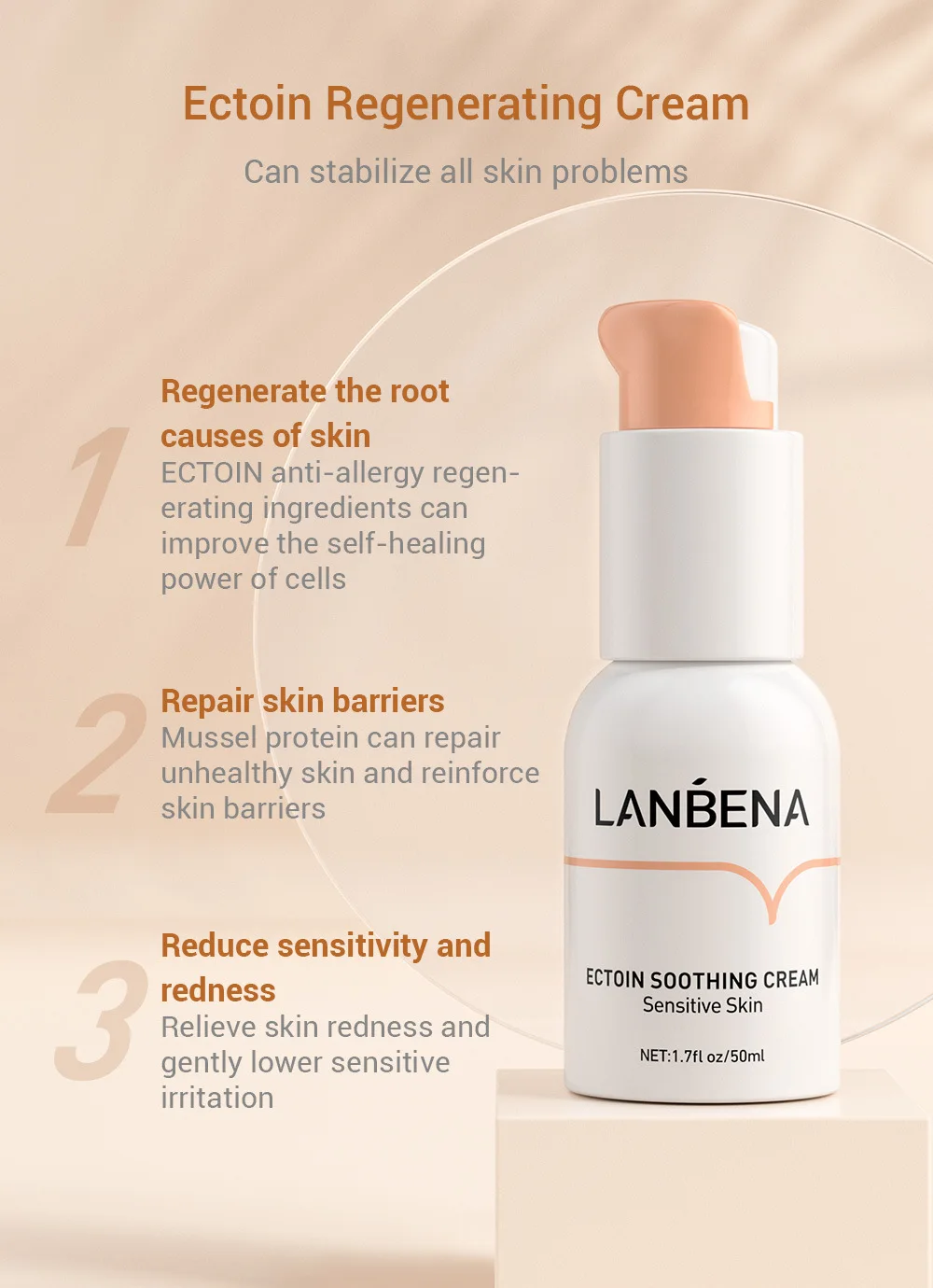 Ectoin Regenerating Cream

Can stabilize all skin problems

1

Regenerate the root causes of skin

ECTOIN anti-allergy regenerating ingredients can improve the self-healing power of cells

2

Repair skin barriers

Mussel protein can repair unhealthy skin and reinforce skin barriers

3

Reduce sensitivity and redness

Relieve skin redness and gently lower sensitive irritation

LANBENA

ECTOIN SOOTHING CREAM
Sensitive Skin

NET:1.7fl oz/50ml