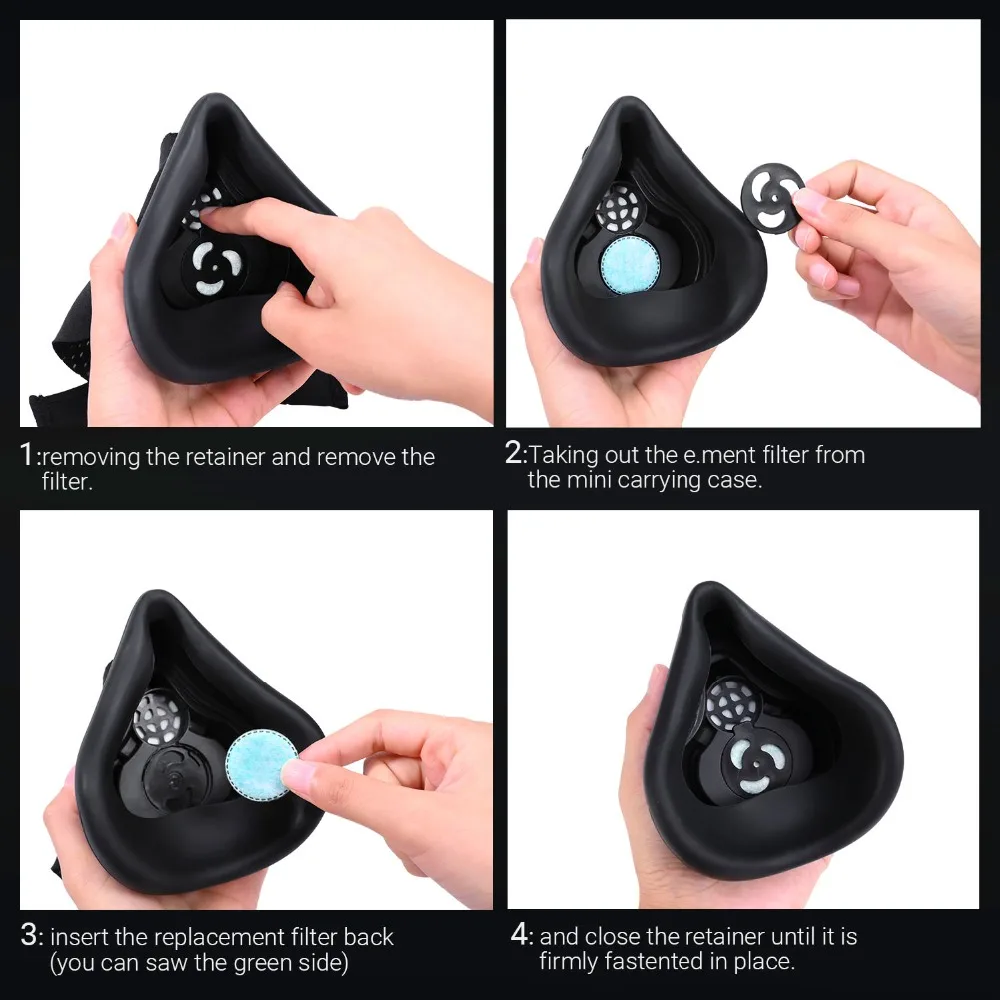 1:removing the retainer and remove the filter.

2:Taking out the e.ment filter from the mini carrying case.

3: insert the replacement filter back (you can saw the green side)

4: and close the retainer until it is firmly fastented in place.