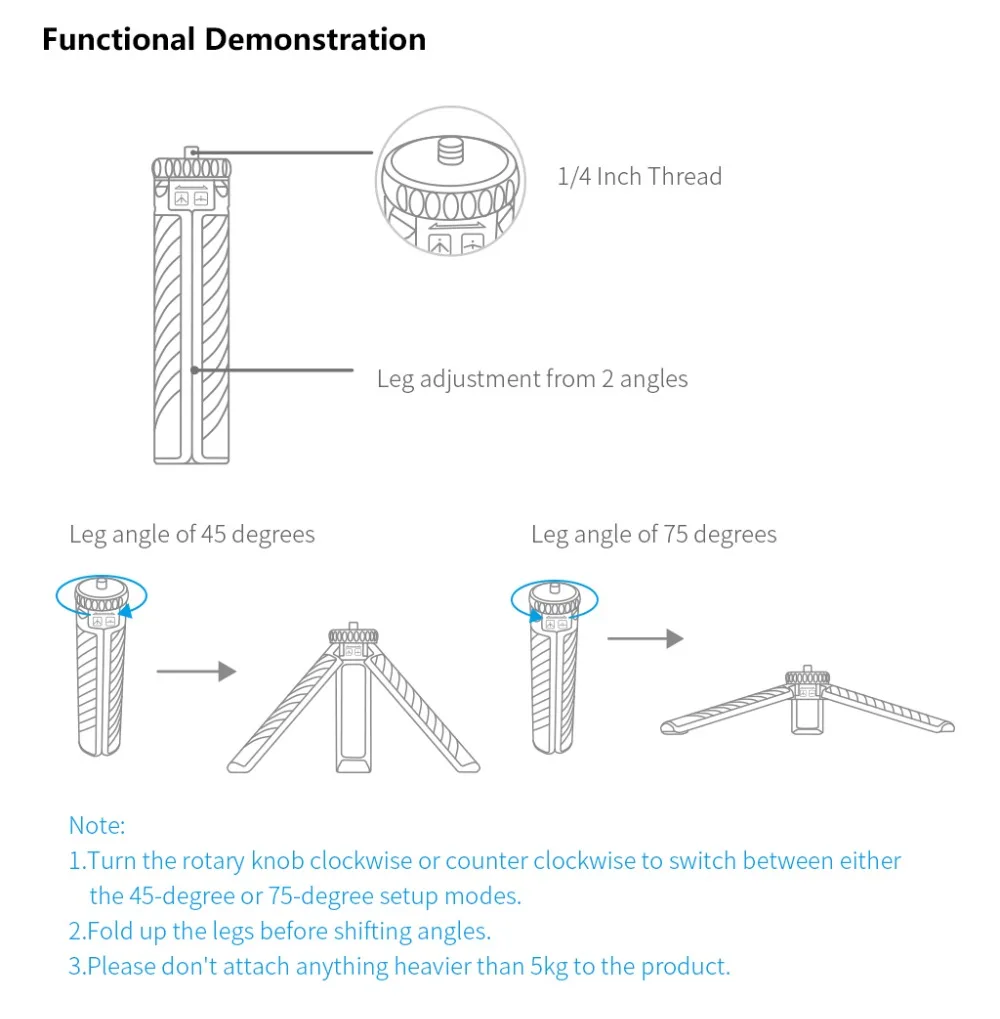 Functional Demonstration

1/4 Inch Thread

Leg adjustment from 2 angles

Leg angle of 45 degrees

Leg angle of 75 degrees

Note:
1.Turn the rotary knob clockwise or counter clockwise to switch between either the 45-degree or 75-degree setup modes.
2.Fold up the legs before shifting angles.
3.Please don't attach anything heavier than 5kg to the product.