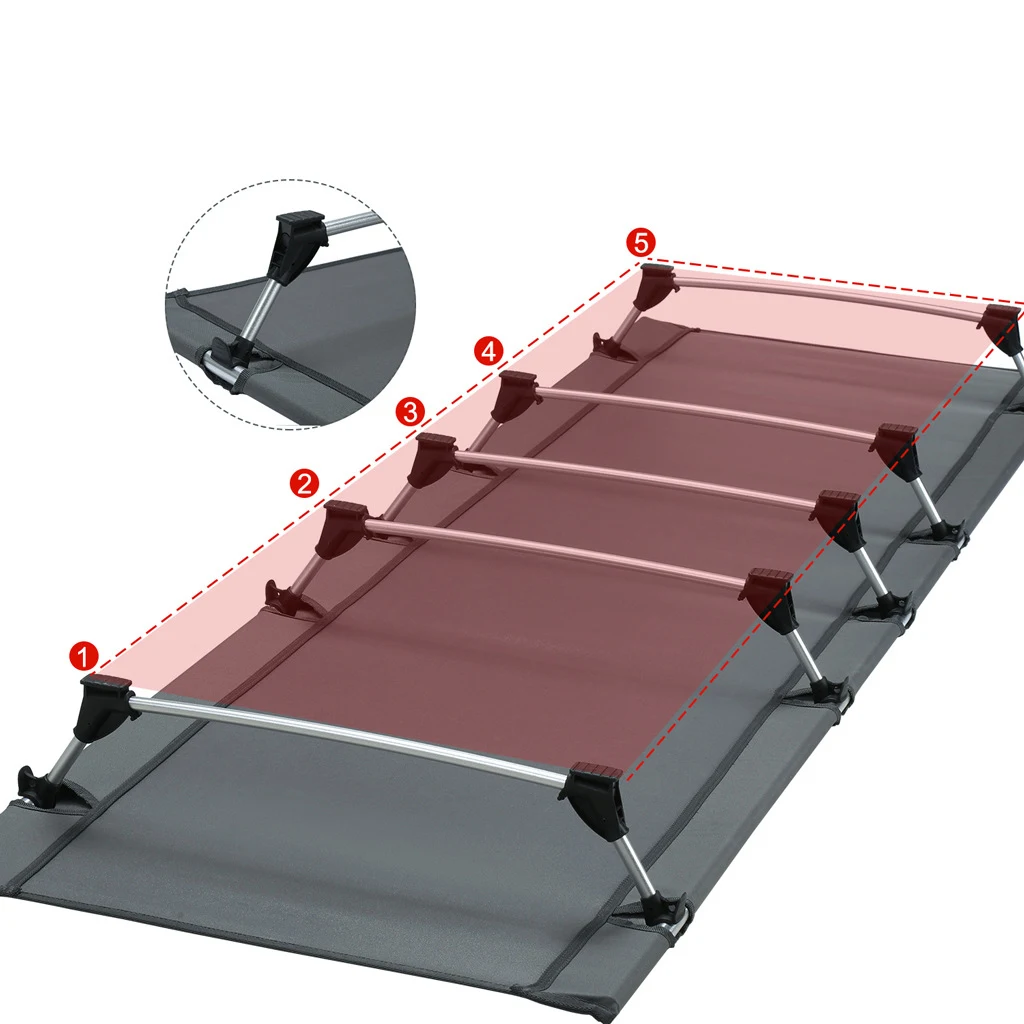 5
4
3
2
1