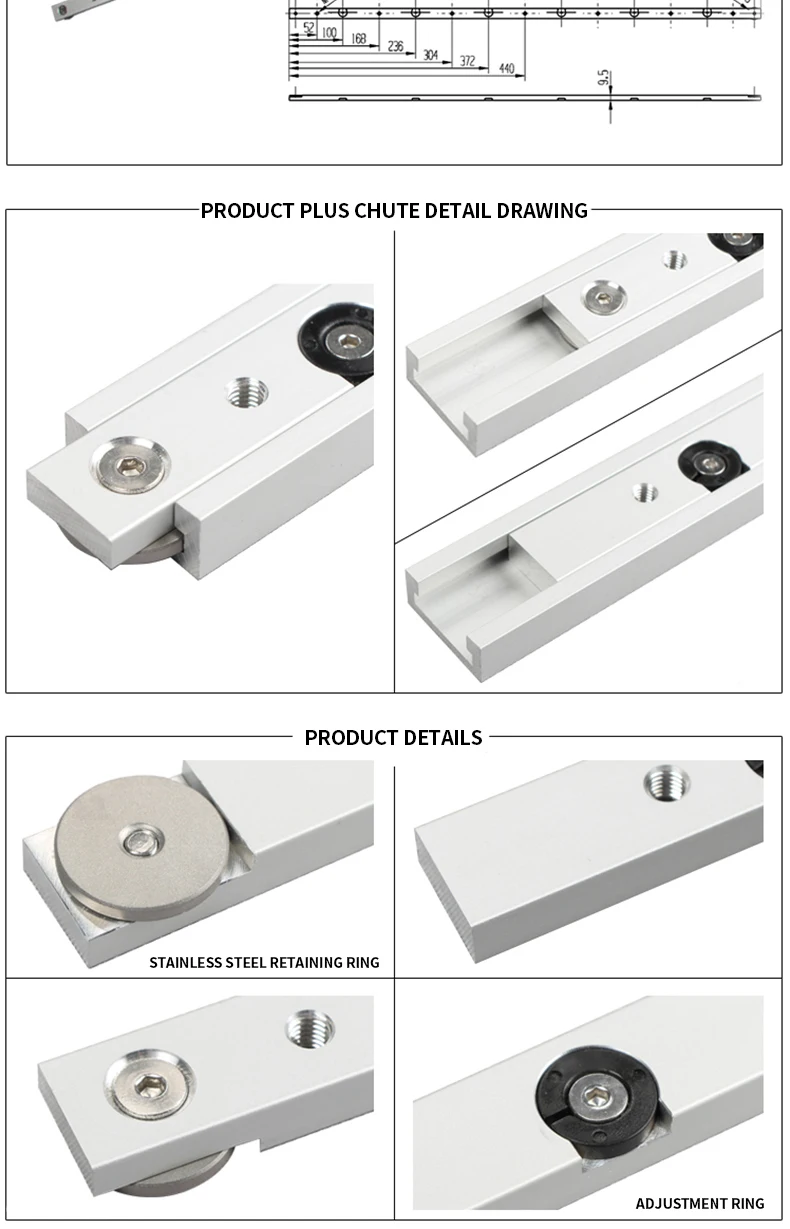 52
100
168
236
304
372
440
9.5

PRODUCT PLUS CHUTE DETAIL DRAWING

PRODUCT DETAILS

STAINLESS STEEL RETAINING RING

ADJUSTMENT RING