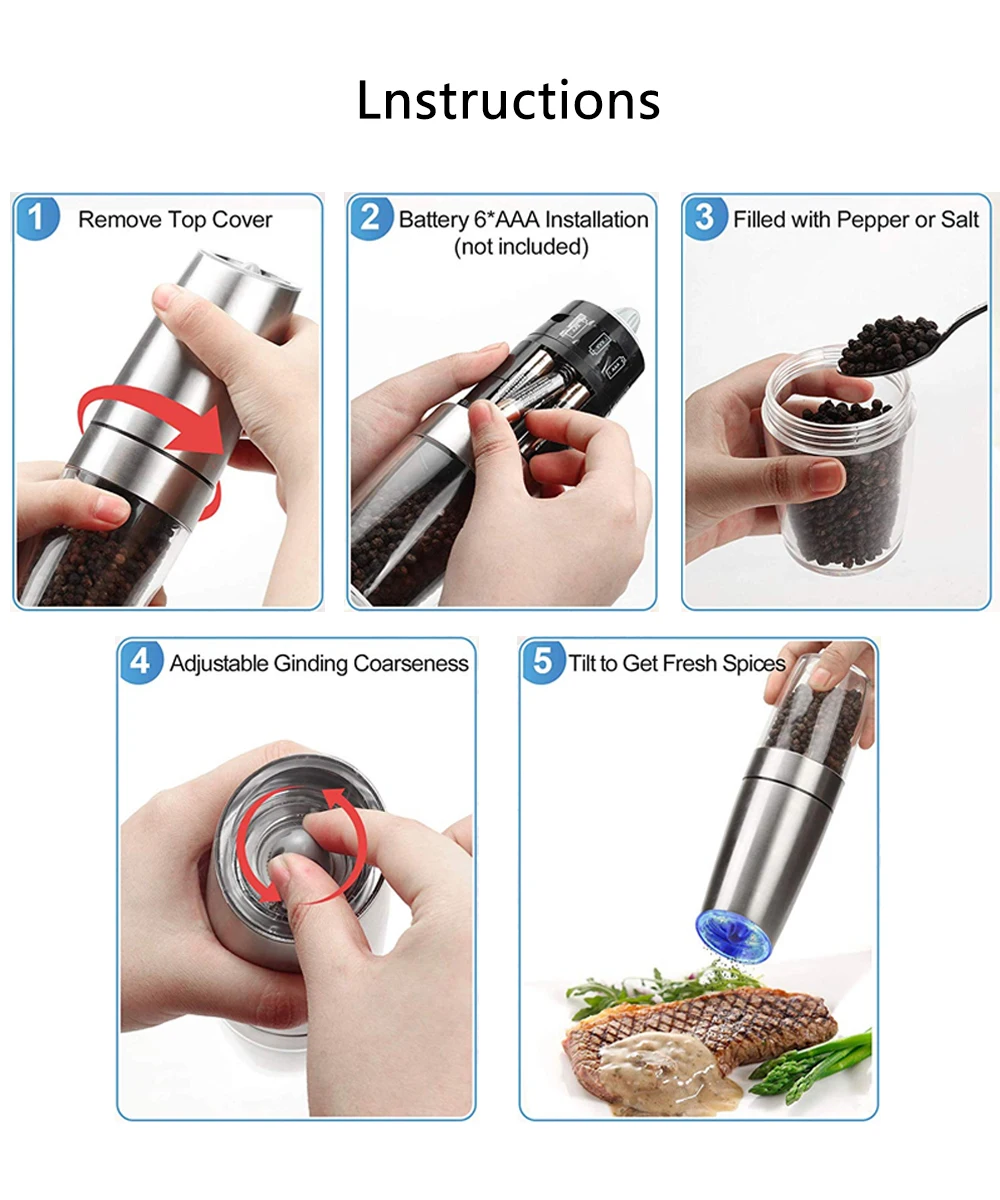 Lnstructions

1 Remove Top Cover

2 Battery 6*AAA Installation (not included)

3 Filled with Pepper or Salt

4 Adjustable Ginding Coarseness

5 Tilt to Get Fresh Spices