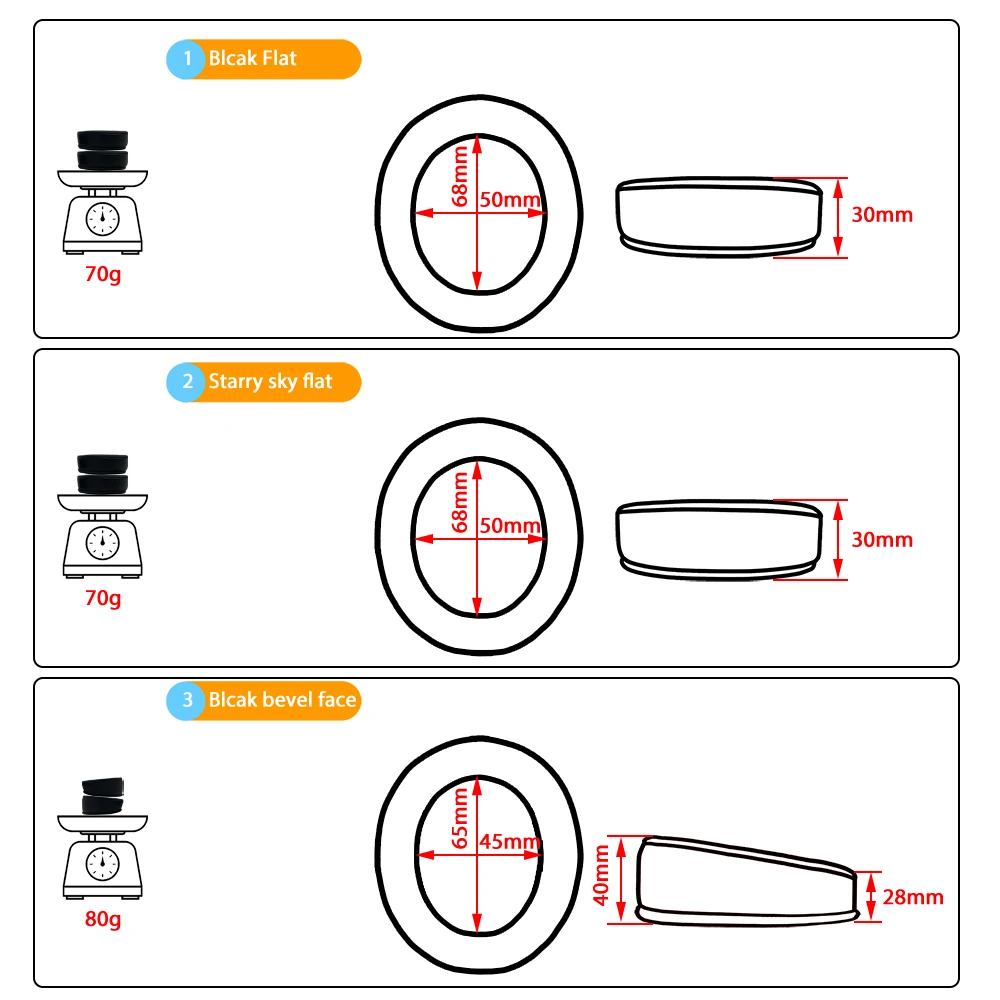 1 Blcak Flat

70g

68mm
50mm

30mm

2 Starry sky flat

70g

68mm
50mm

30mm

3 Blcak bevel face

80g

65mm
45mm

40mm

28mm