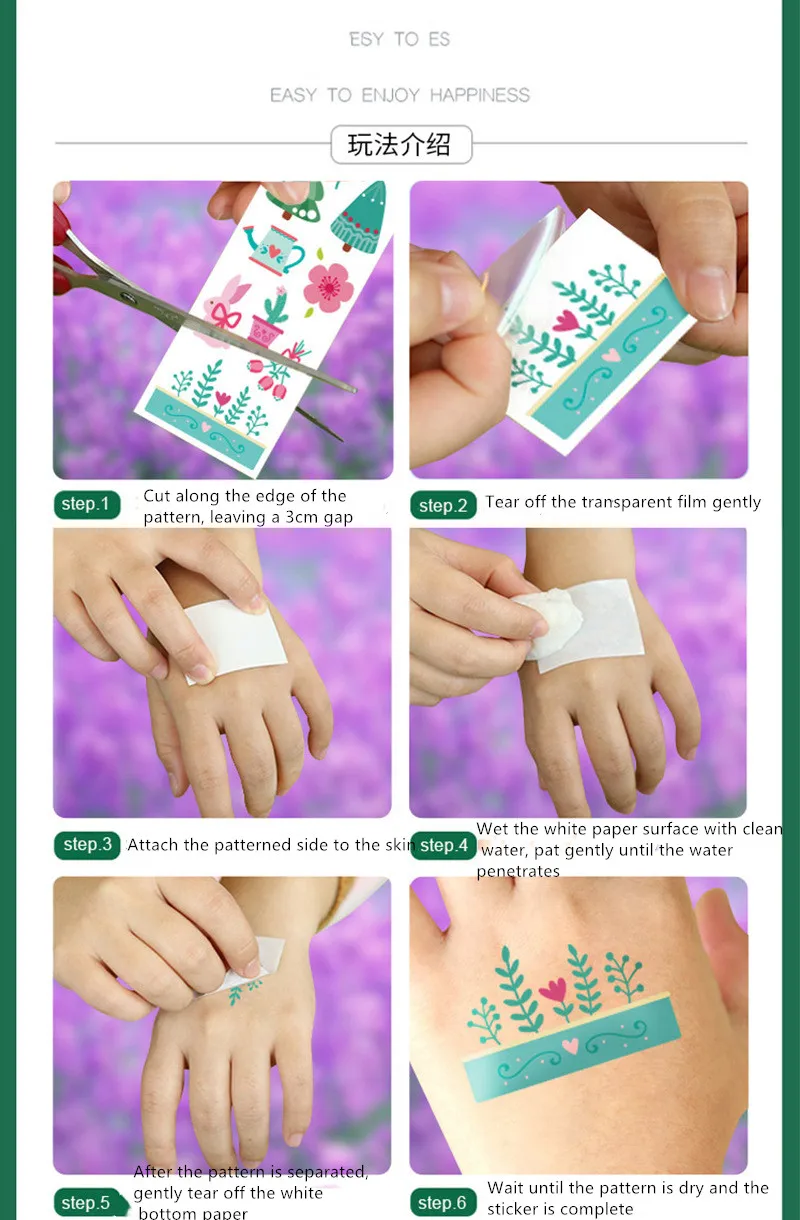 ESY TO ES

EASY TO ENJOY HAPPINESS

玩法介绍

step.1 Cut along the edge of the pattern, leaving a 3cm gap

step.2 Tear off the transparent film gently

step.3 Attach the patterned side to the skin

step.4 Wet the white paper surface with clean water, pat gently until the water penetrates

step.5 After the pattern is separated, gently tear off the white bottom paper

step.6 Wait until the pattern is dry and the sticker is complete