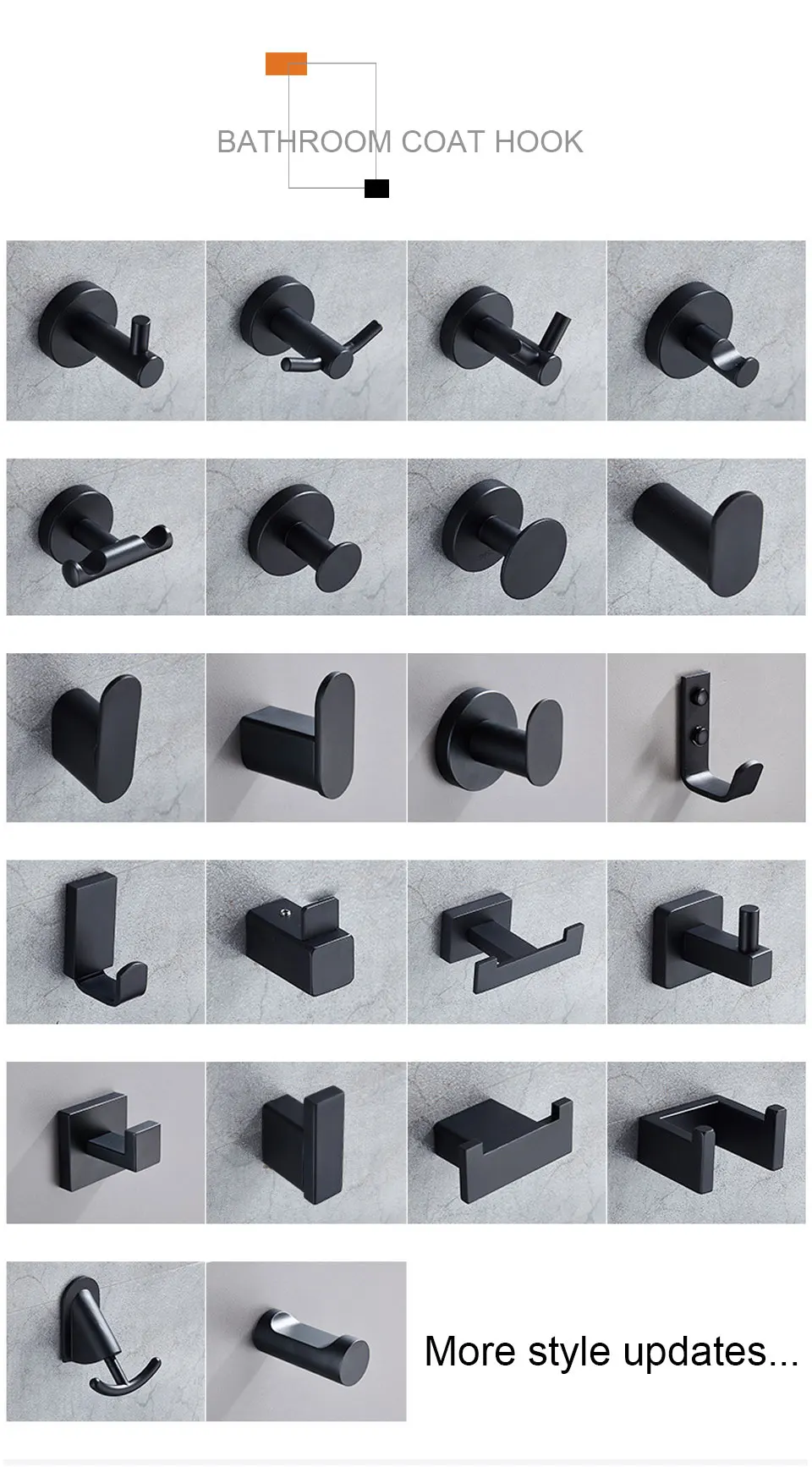 BATHROOM COAT HOOK

More style updates...