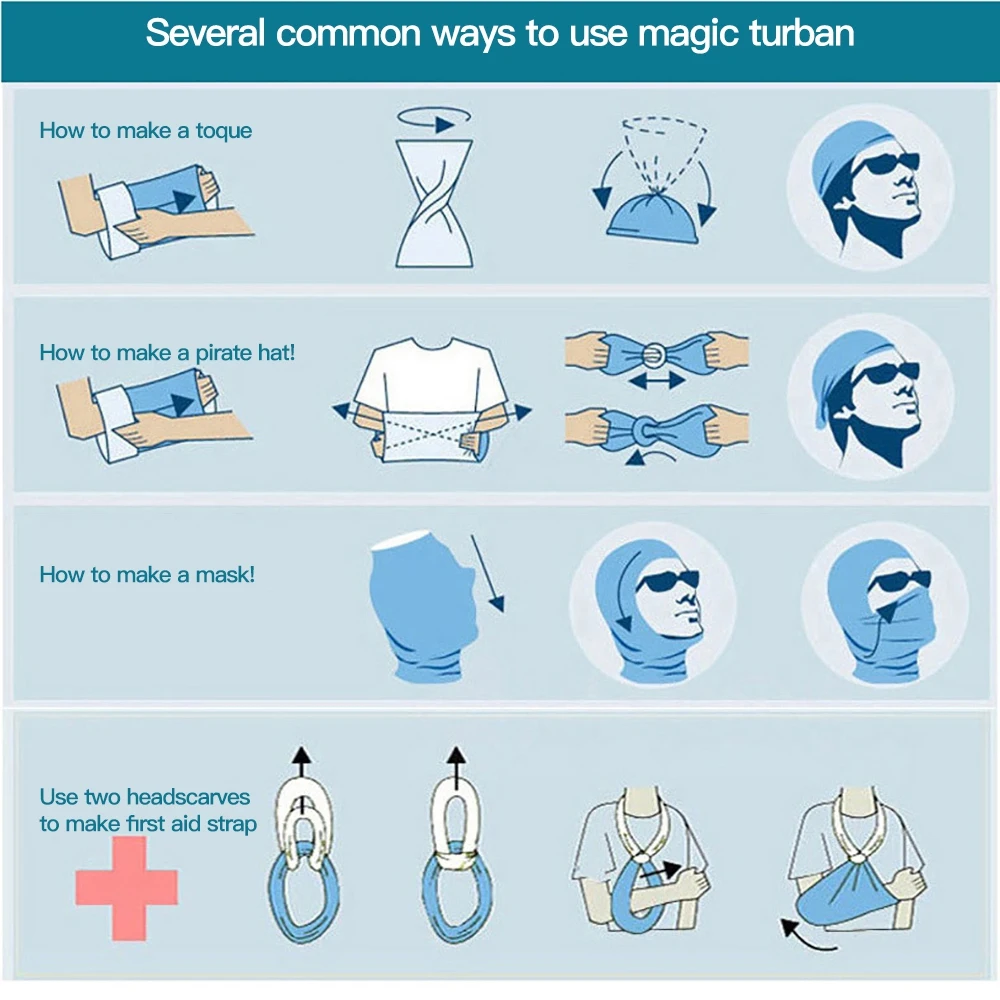 Several common ways to use magic turban

How to make a toque

How to make a pirate hat!

How to make a mask!

Use two headscarves to make first aid strap