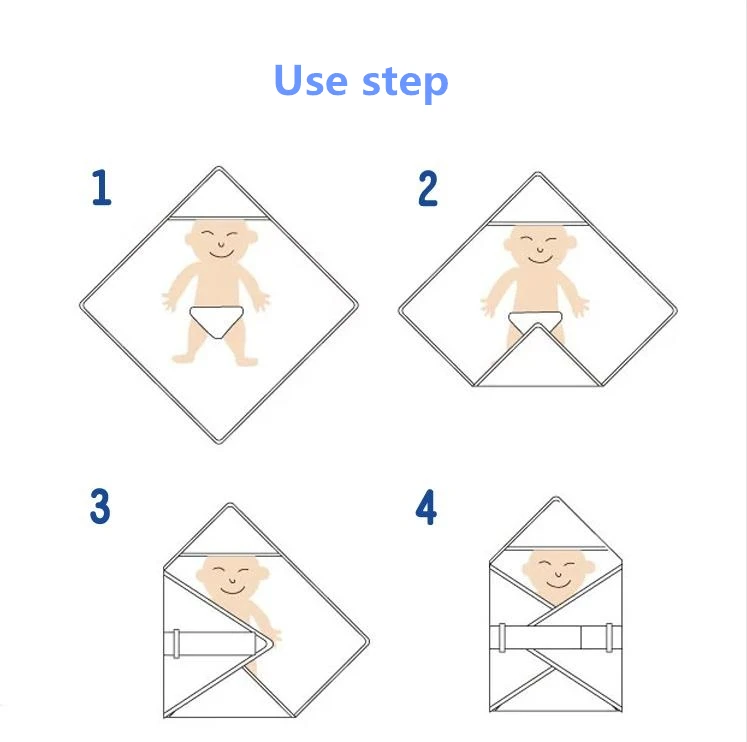 Use step

1

2

3

4